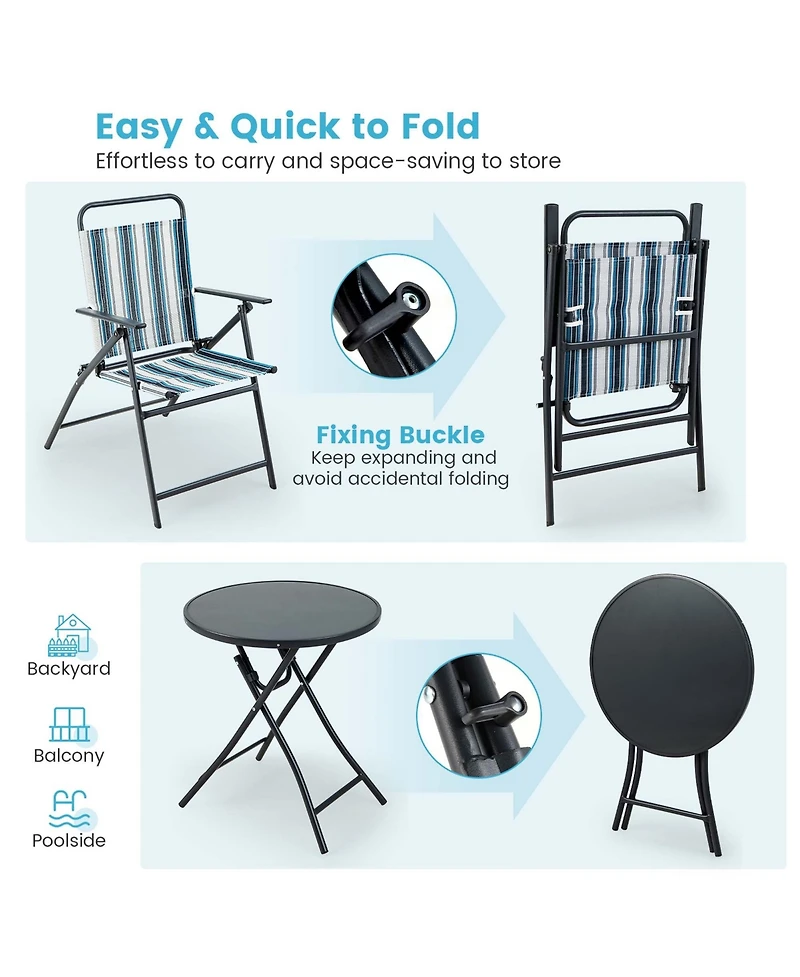 Easy & Quick to Fold
Effortless to carry and space-saving to store

Fixing Buckle
Keep expanding and avoid accidental folding

Backyard

Balcony

Poolside