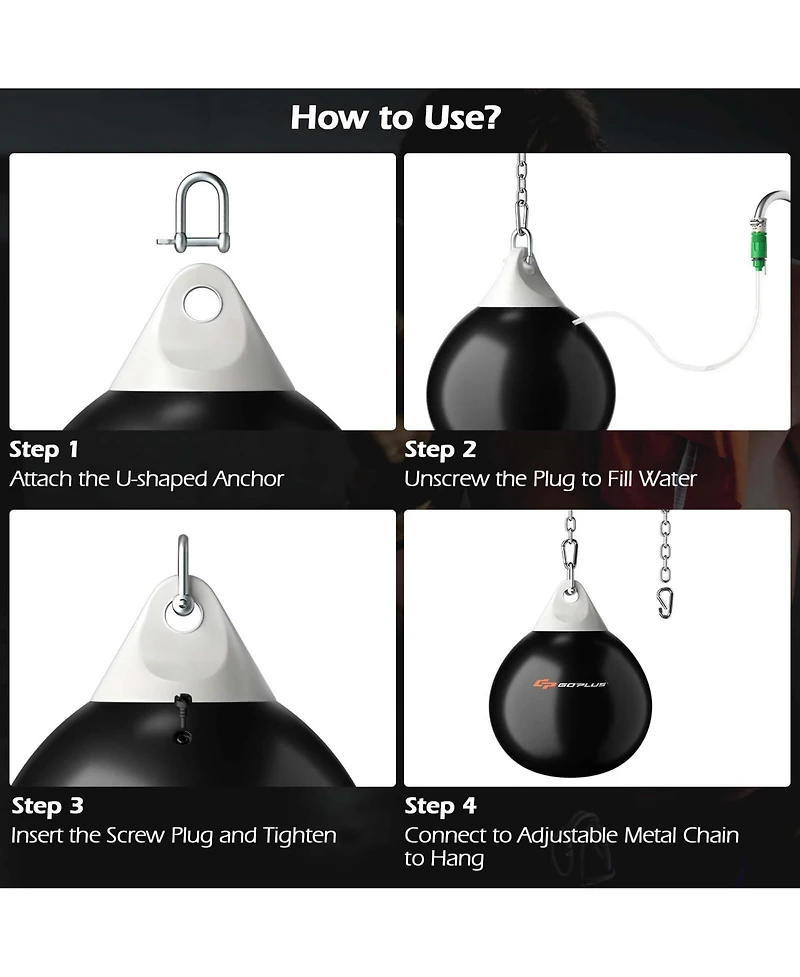 How to Use?

Step 1
Attach the U-shaped Anchor

Step 2
Unscrew the Plug to Fill Water

Step 3
Insert the Screw Plug and Tighten

GOPLUS

Step 4
Connect to Adjustable Metal Chain to Hang