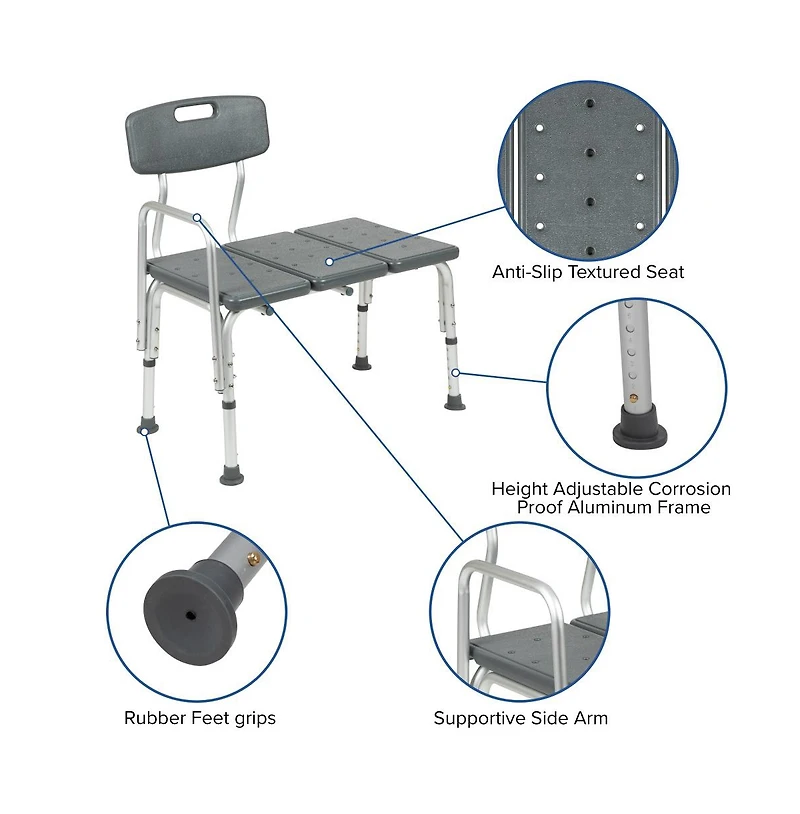 Anti-Slip Textured Seat

Height Adjustable Corrosion Proof Aluminum Frame

Rubber Feet grips

Supportive Side Arm