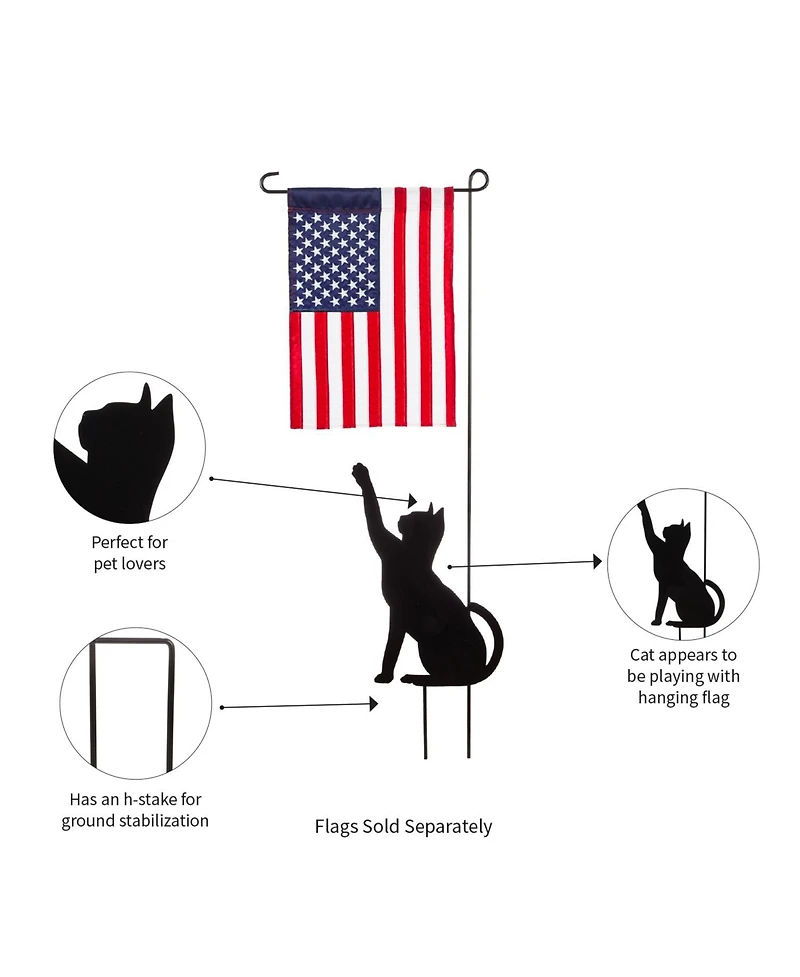 Perfect for pet lovers

Cat appears to be playing with hanging flag

Has an h-stake for ground stabilization

Flags Sold Separately