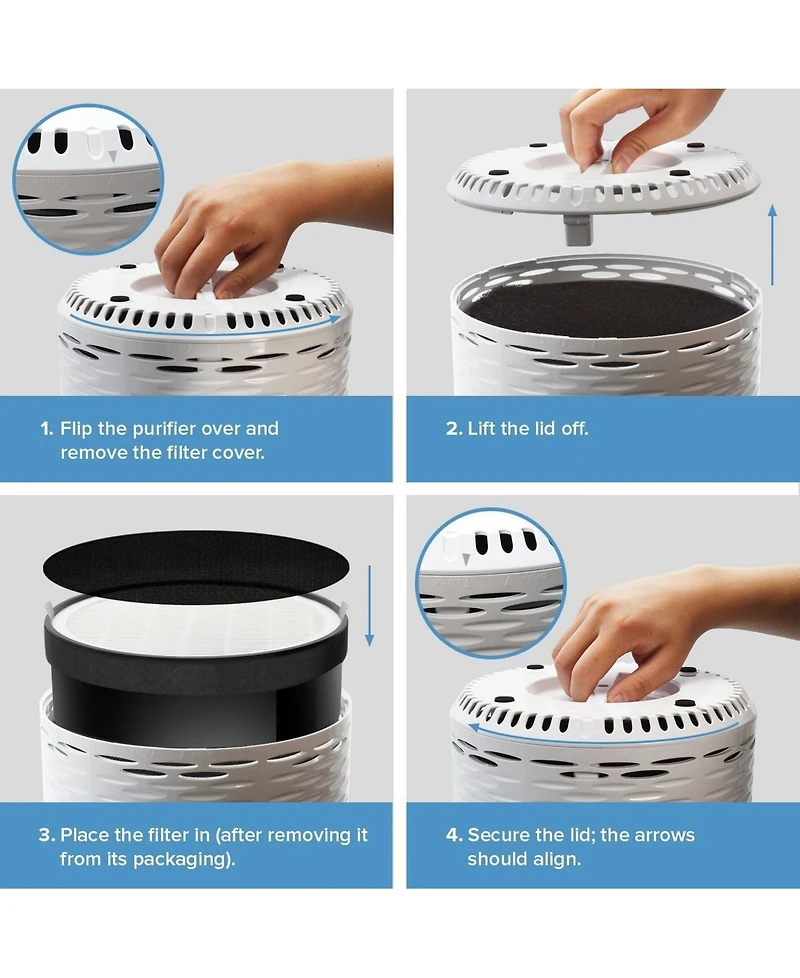 1. Flip the purifier over and remove the filter cover.

2. Lift the lid off.

3. Place the filter in (after removing it from its packaging).

4. Secure the lid; the arrows should align.