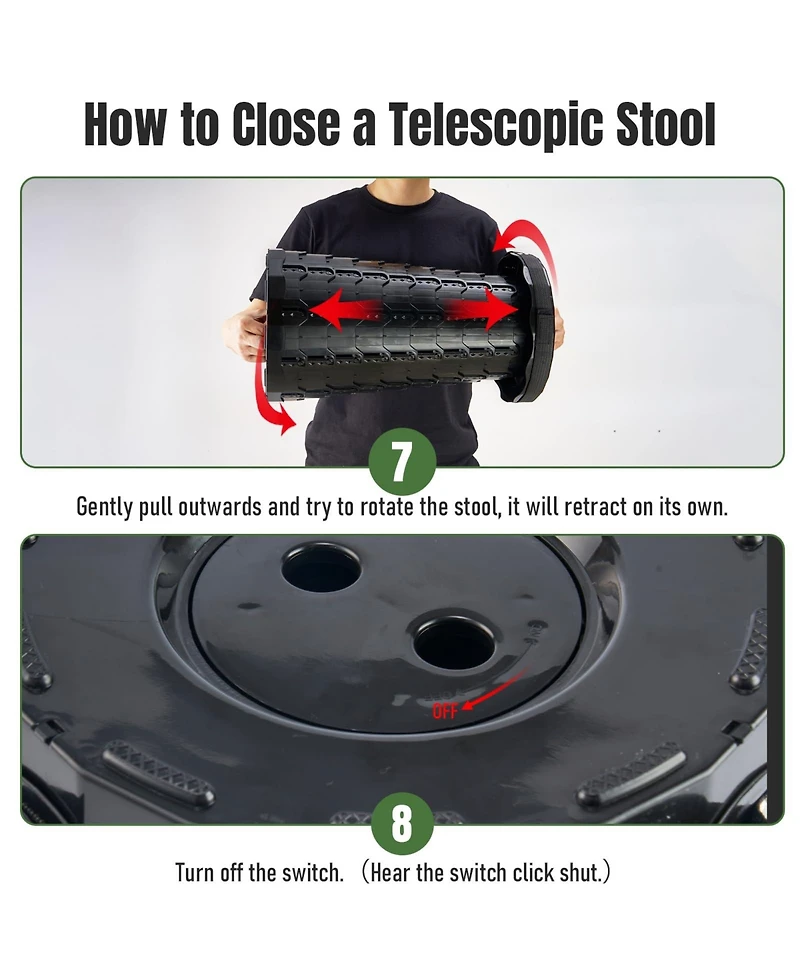 How to Close a Telescopic Stool

7

Gently pull outwards and try to rotate the stool, it will retract on its own.

OFF

8

Turn off the switch. （Hear the switch click shut.）