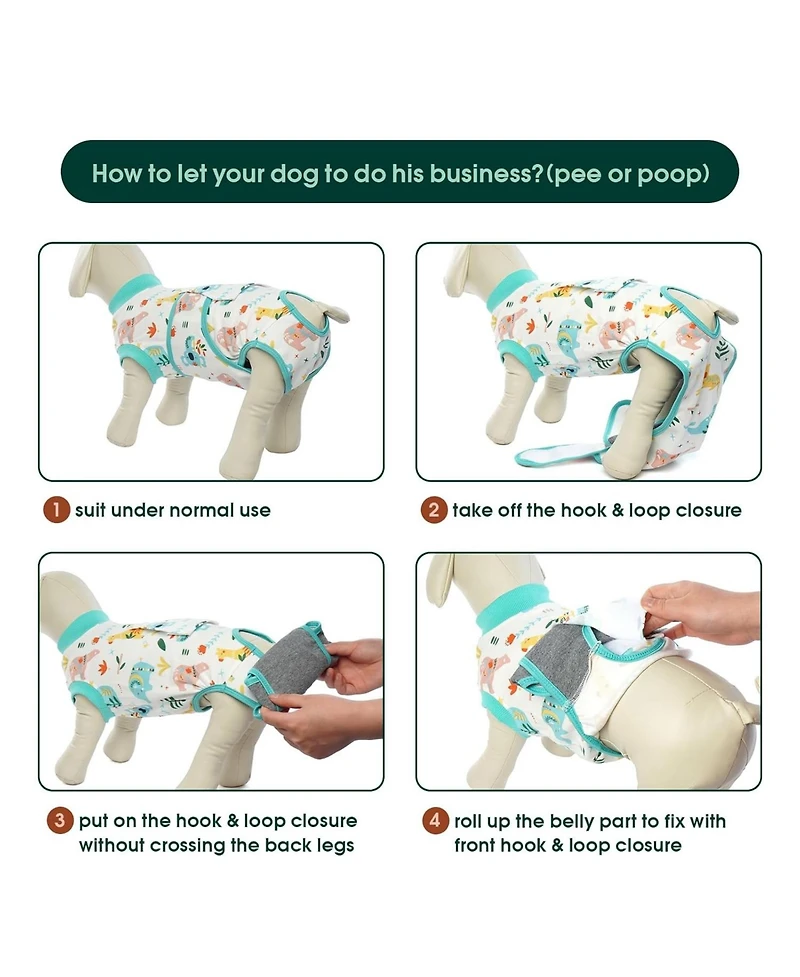 How to let your dog to do his business?(pee or poop)

1 suit under normal use

2 take off the hook & loop closure

3 put on the hook & loop closure without crossing the back legs

4 roll up the belly part to fix with front hook & loop closure