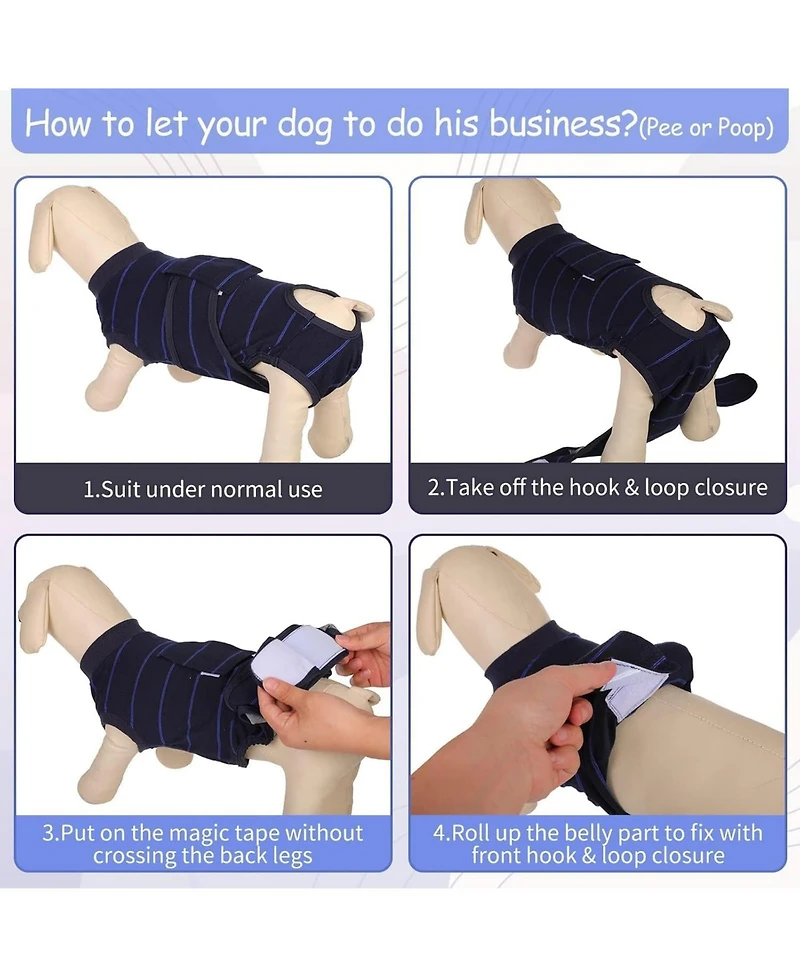 How to let your dog to do his business?(Pee or Poop)

1.Suit under normal use

2.Take off the hook & loop closure

3.Put on the magic tape without crossing the back legs

4.Roll up the belly part to fix with front hook & loop closure