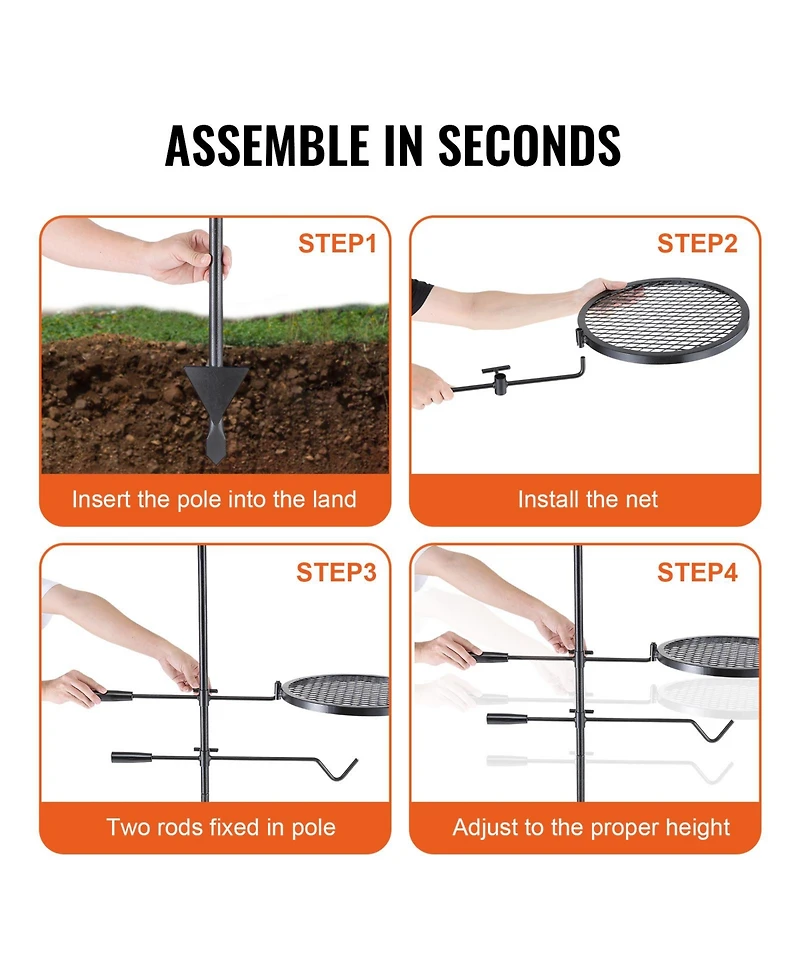 ASSEMBLE IN SECONDS

STEP1

Insert the pole into the land

STEP2

Install the net

STEP3

Two rods fixed in pole

STEP4

Adjust to the proper height