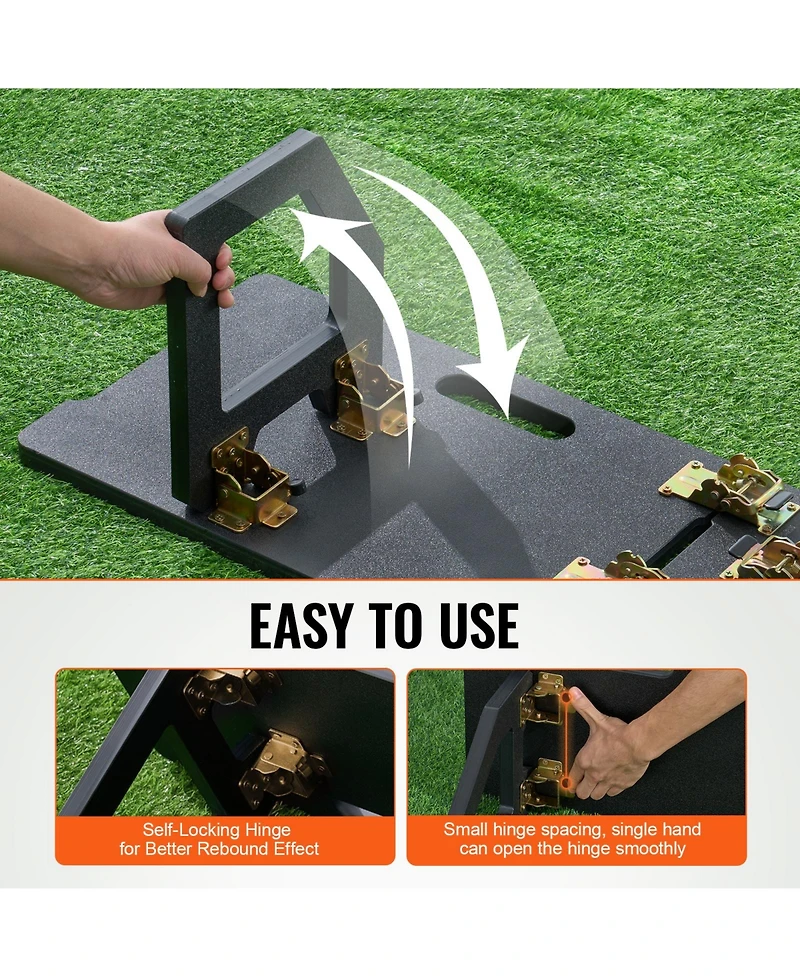 EASY TO USE

Self-Locking Hinge for Better Rebound Effect

Small hinge spacing, single hand can open the hinge smoothly