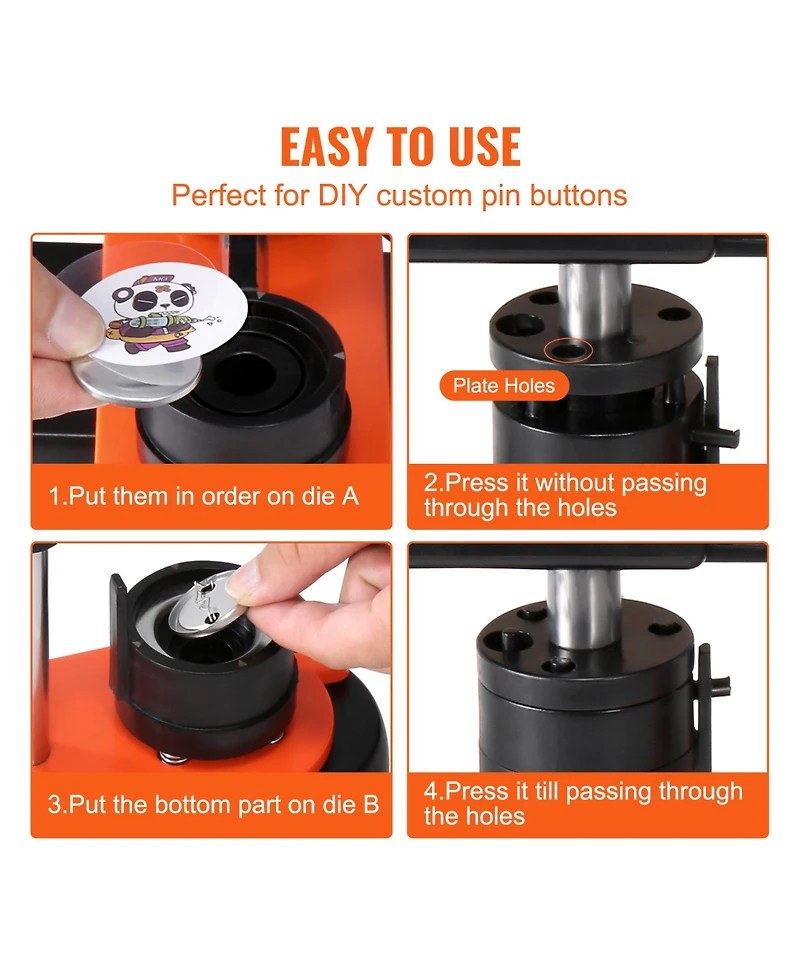 EASY TO USE

Perfect for DIY custom pin buttons

1.Put them in order on die A

Plate Holes

2.Press it without passing through the holes

3.Put the bottom part on die B

4.Press it till passing through the holes