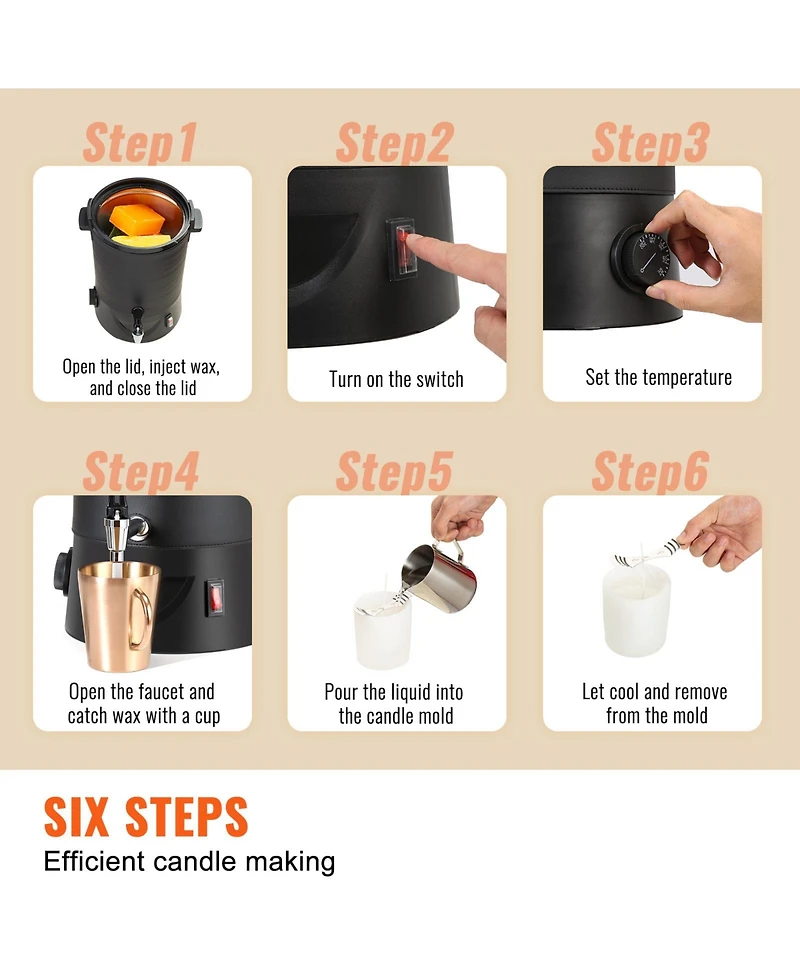 Step1

Open the lid, inject wax, and close the lid

Step2

Turn on the switch

Step3

Set the temperature

Step4

Open the faucet and catch wax with a cup

Step5

Pour the liquid into the candle mold

Step6

Let cool and remove from the mold

SIX STEPS

Efficient candle making