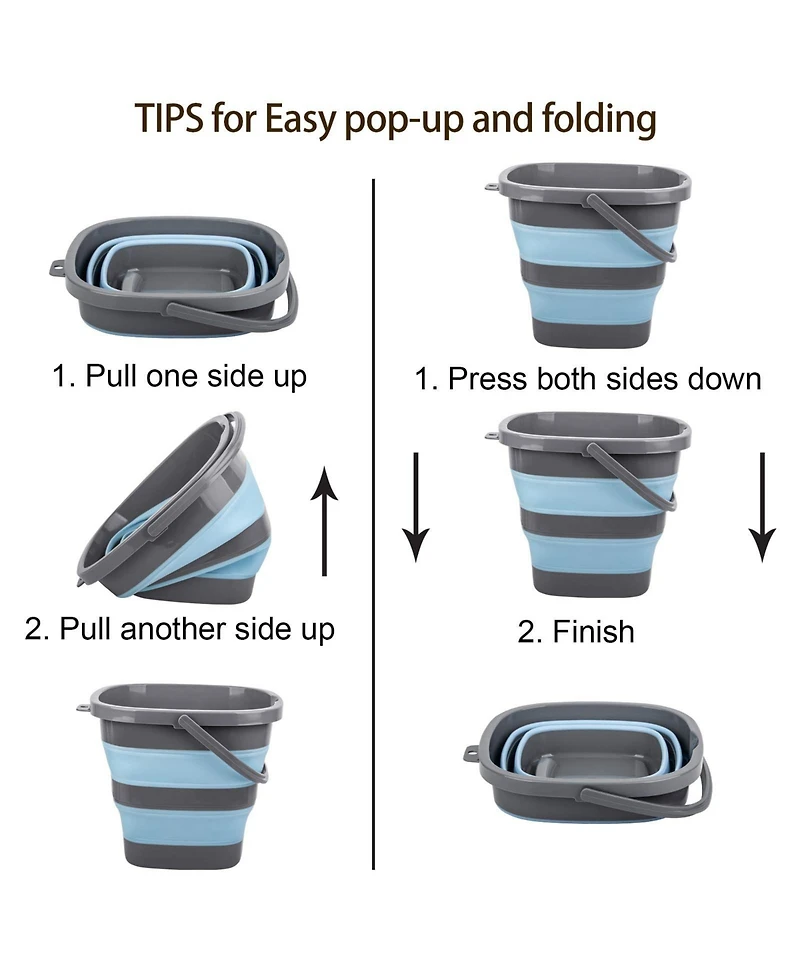 TIPS for Easy pop-up and folding

1. Pull one side up

2. Pull another side up

1. Press both sides down

2. Finish