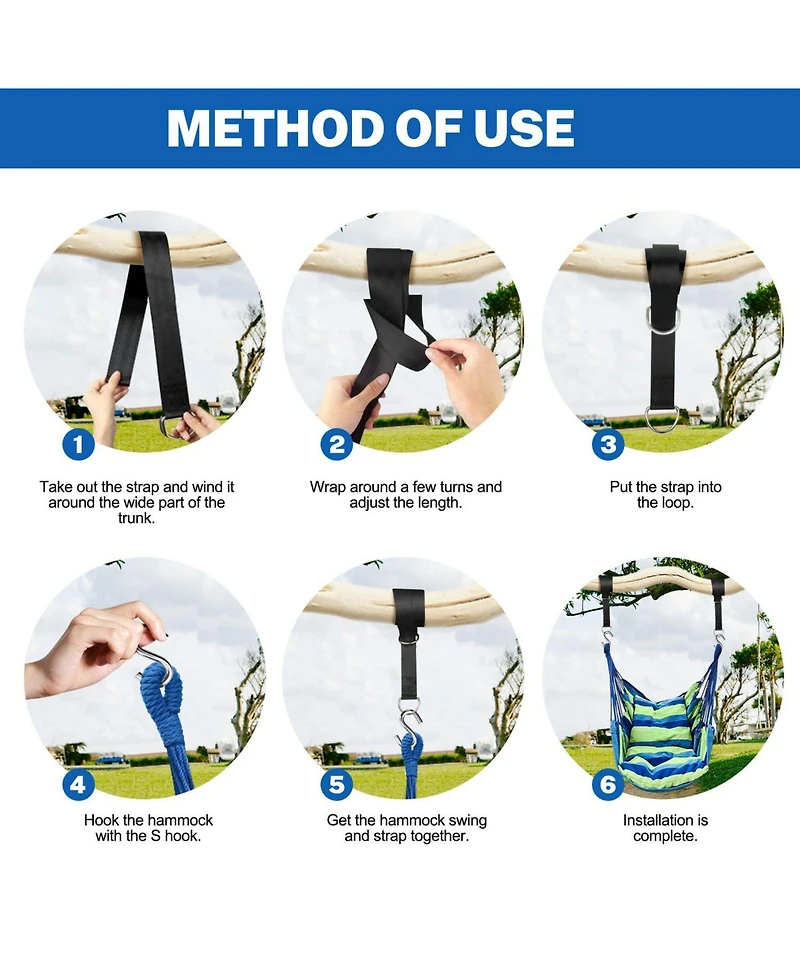 METHOD OF USE

1
Take out the strap and wind it around the wide part of the trunk.

2
Wrap around a few turns and adjust the length.

3
Put the strap into the loop.

4
Hook the hammock with the S hook.

5
Get the hammock swing and strap together.

6
Installation is complete.