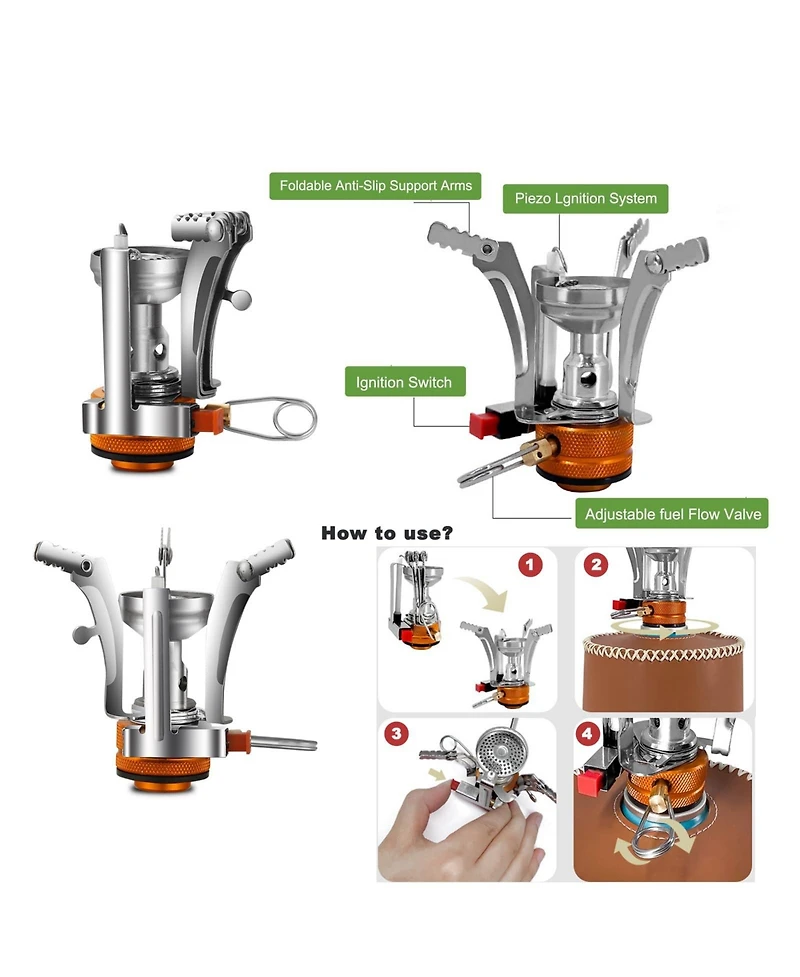 Foldable Anti-Slip Support Arms

Piezo Lgnition System

Ignition Switch

Adjustable fuel Flow Valve

How to use?

1

2

3

4