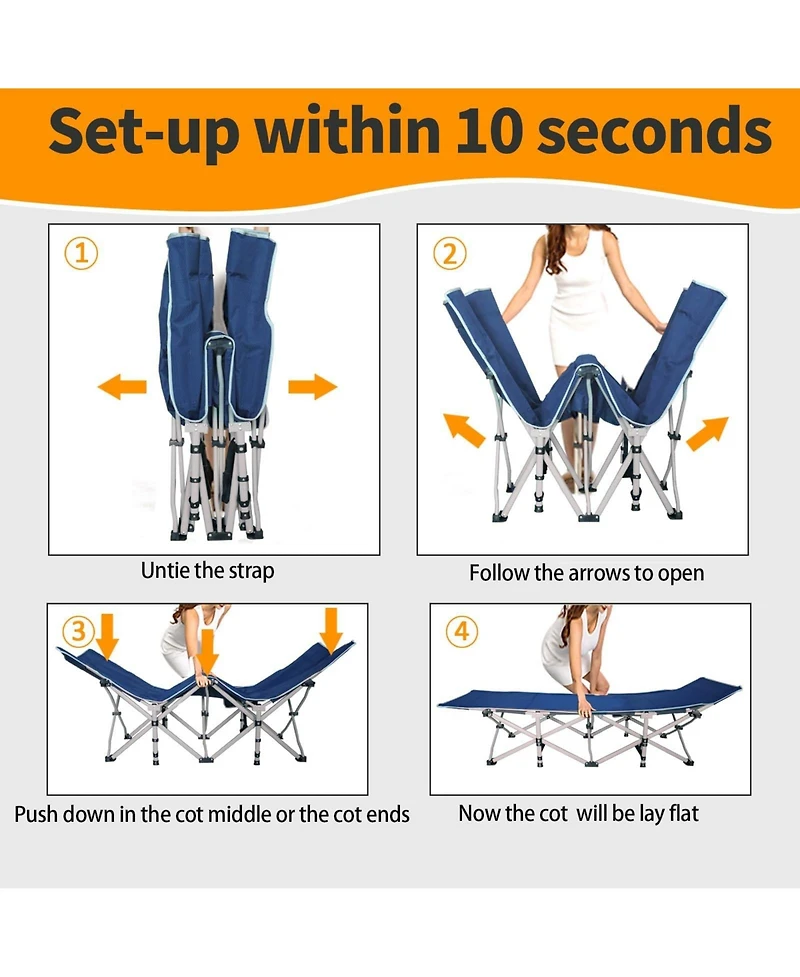 Set-up within 10 seconds

①

Untie the strap

②

Follow the arrows to open

③

Push down in the cot middle or the cot ends

④

Now the cot will be lay flat