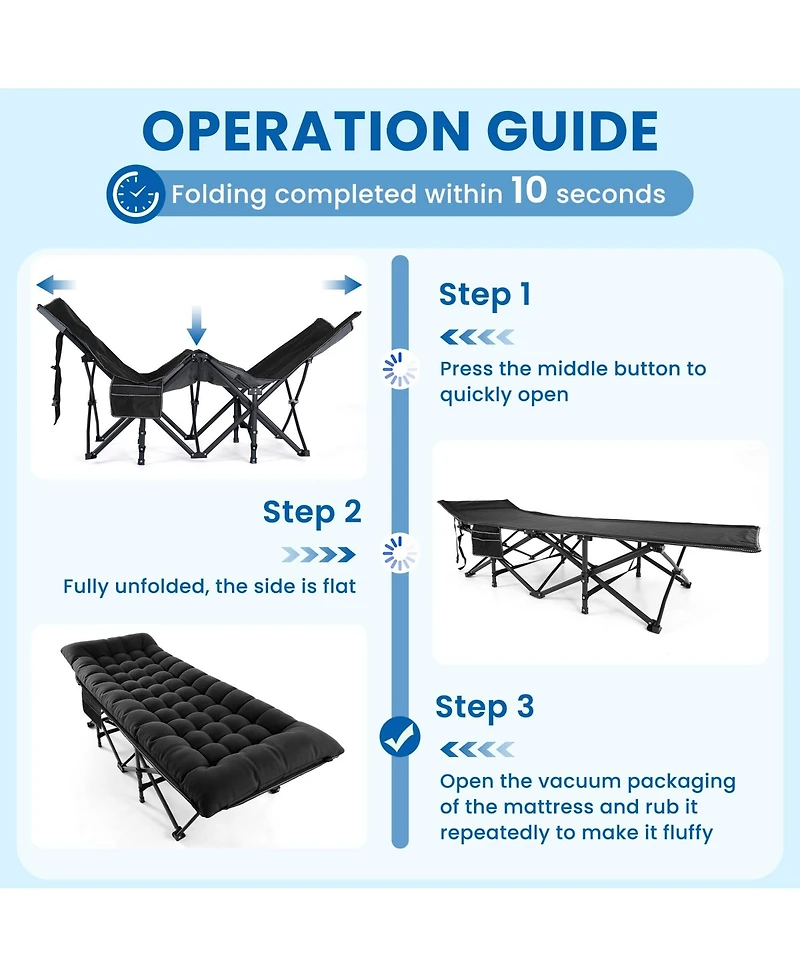 OPERATION GUIDE

Folding completed within 10 seconds

Step 1

Press the middle button to quickly open

Step 2

Fully unfolded, the side is flat

Step 3

Open the vacuum packaging of the mattress and rub it repeatedly to make it fluffy