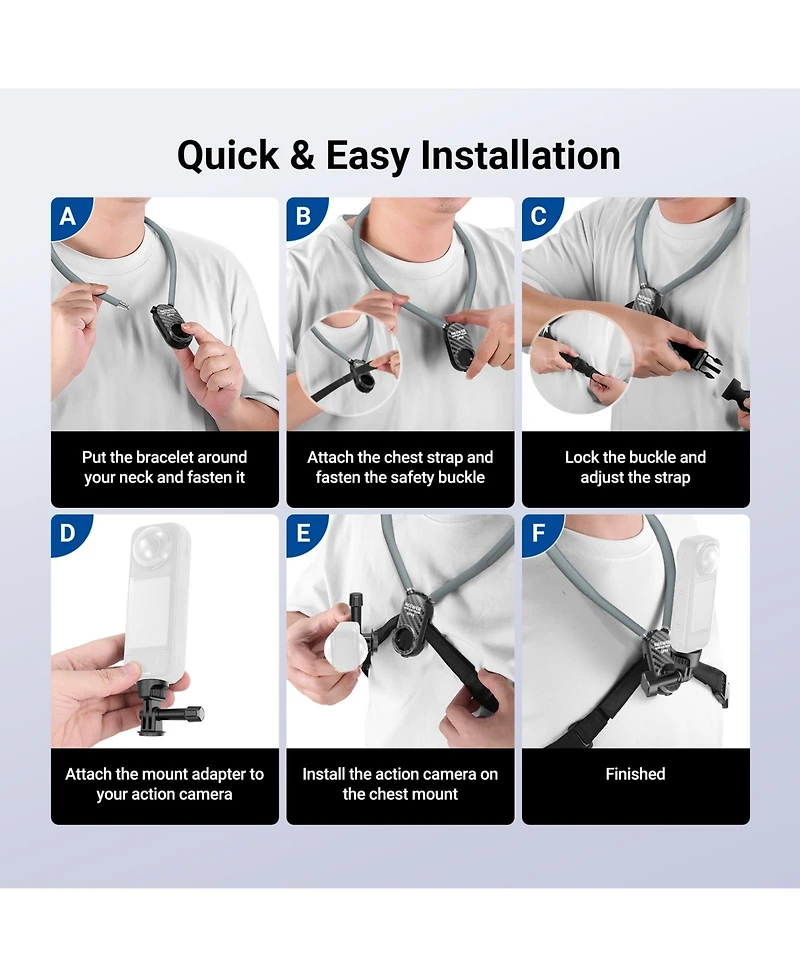 Quick & Easy Installation

A

Put the bracelet around your neck and fasten it

B

Attach the chest strap and fasten the safety buckle

C

Lock the buckle and adjust the strap

D

Attach the mount adapter to your action camera

E

Install the action camera on the chest mount

F

Finished