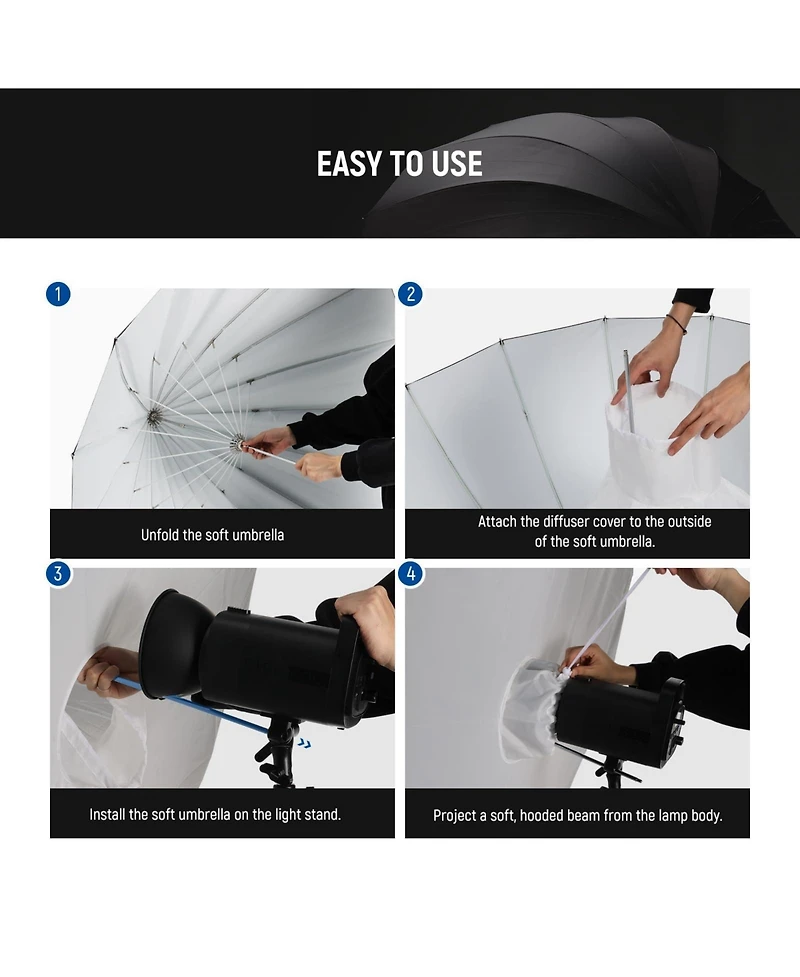 EASY TO USE

1

Unfold the soft umbrella

2

Attach the diffuser cover to the outside of the soft umbrella.

3

Install the soft umbrella on the light stand.

4

Project a soft, hooded beam from the lamp body.