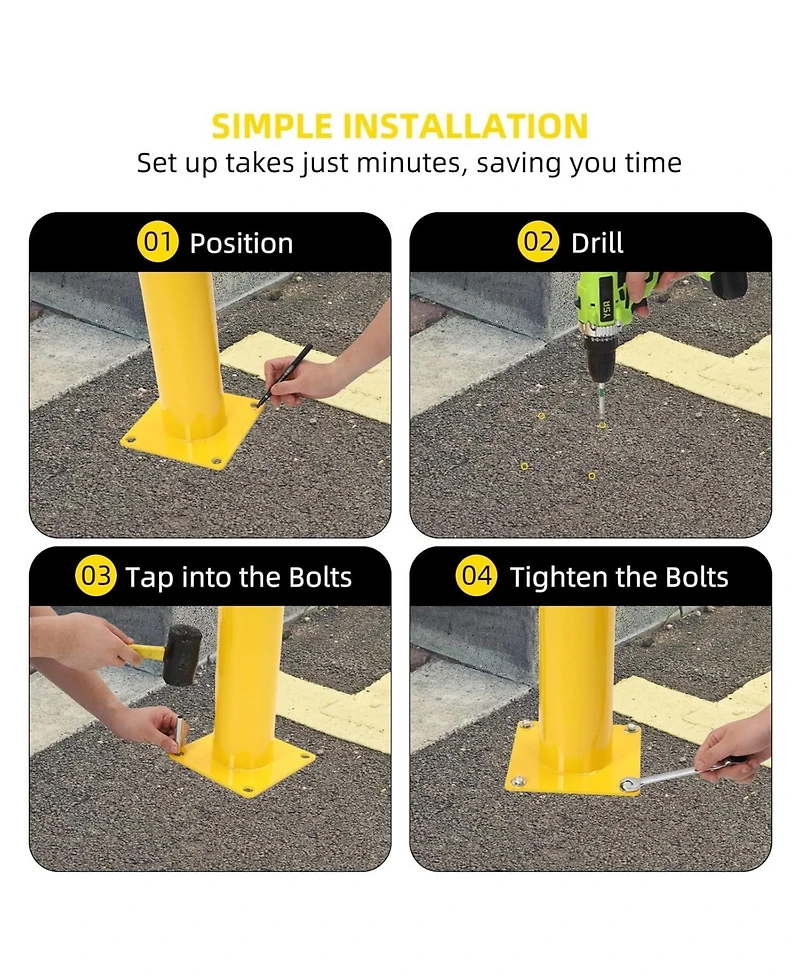 SIMPLE INSTALLATION
Set up takes just minutes, saving you time

01 Position

02 Drill

03 Tap into the Bolts

04 Tighten the Bolts