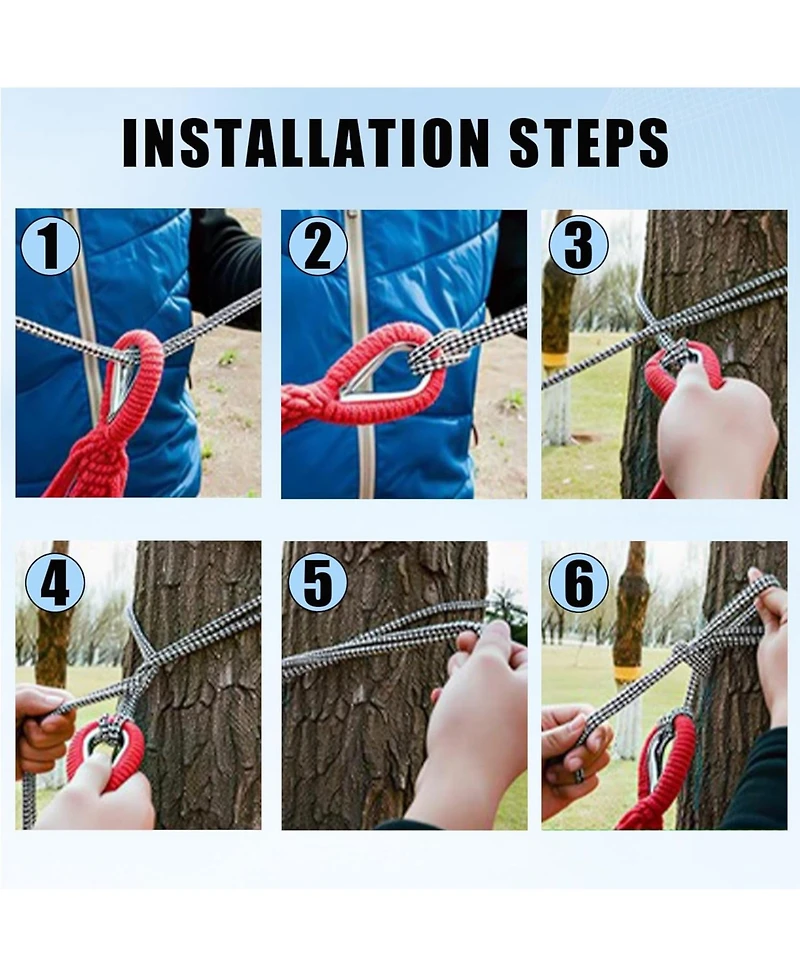 INSTALLATION STEPS

1

2

3

4

5

6