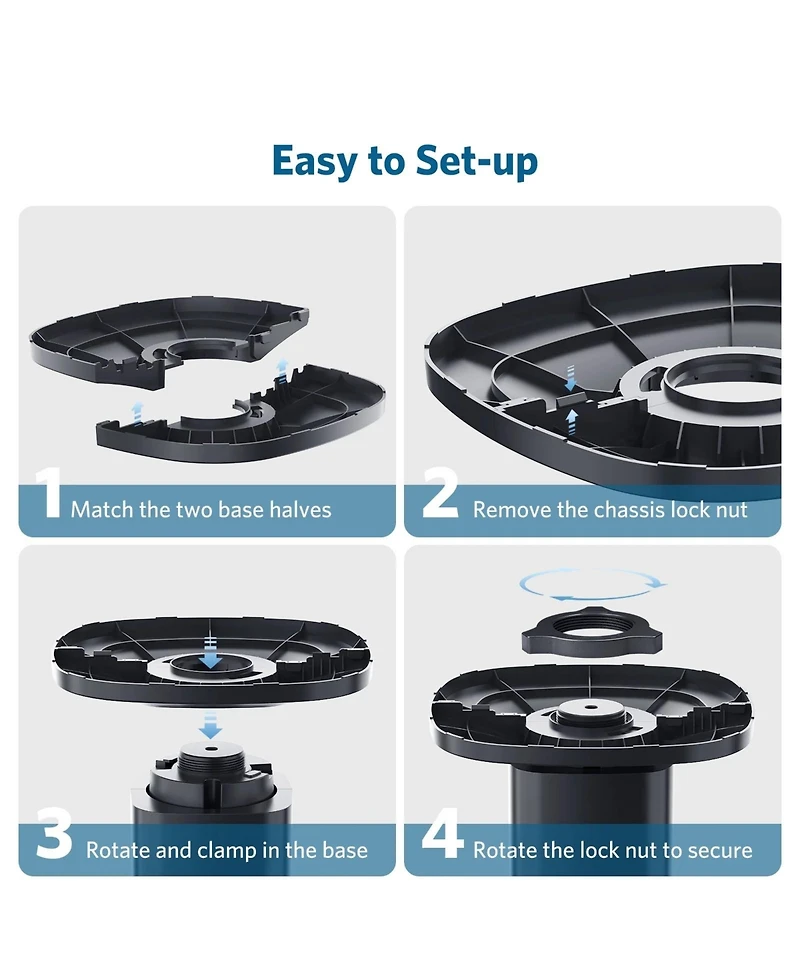 Easy to Set-up

1 Match the two base halves

2 Remove the chassis lock nut

3 Rotate and clamp in the base

4 Rotate the lock nut to secure