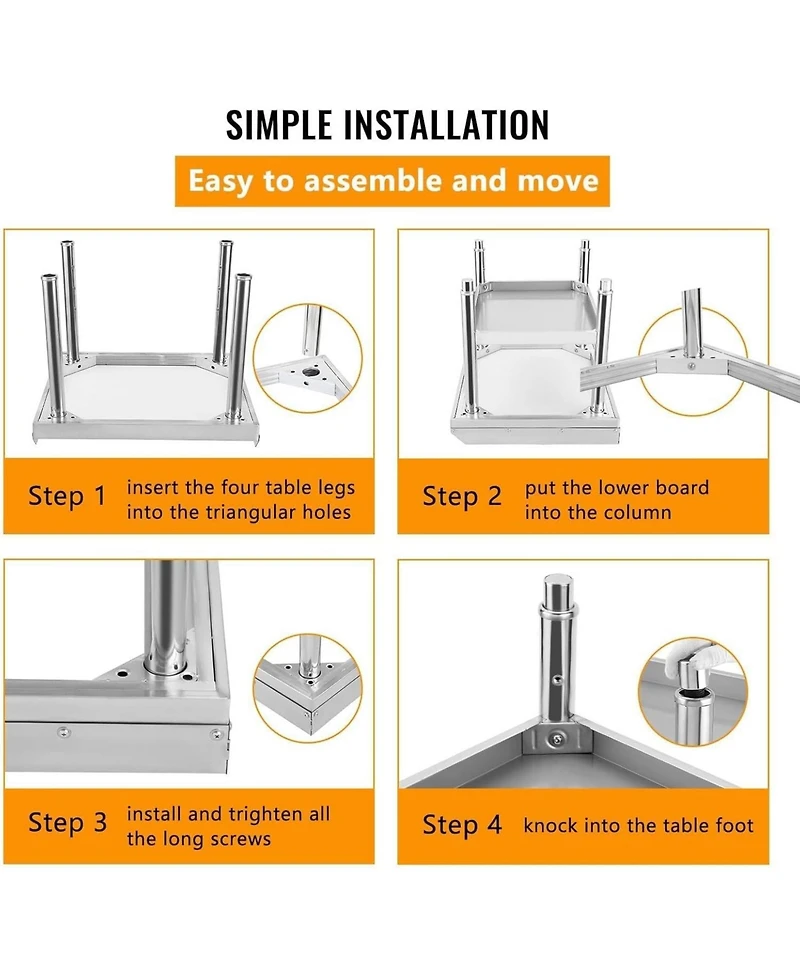 SIMPLE INSTALLATION

Easy to assemble and move

Step 1 insert the four table legs into the triangular holes

Step 2 put the lower board into the column

Step 3 install and trighten all the long screws

Step 4 knock into the table foot