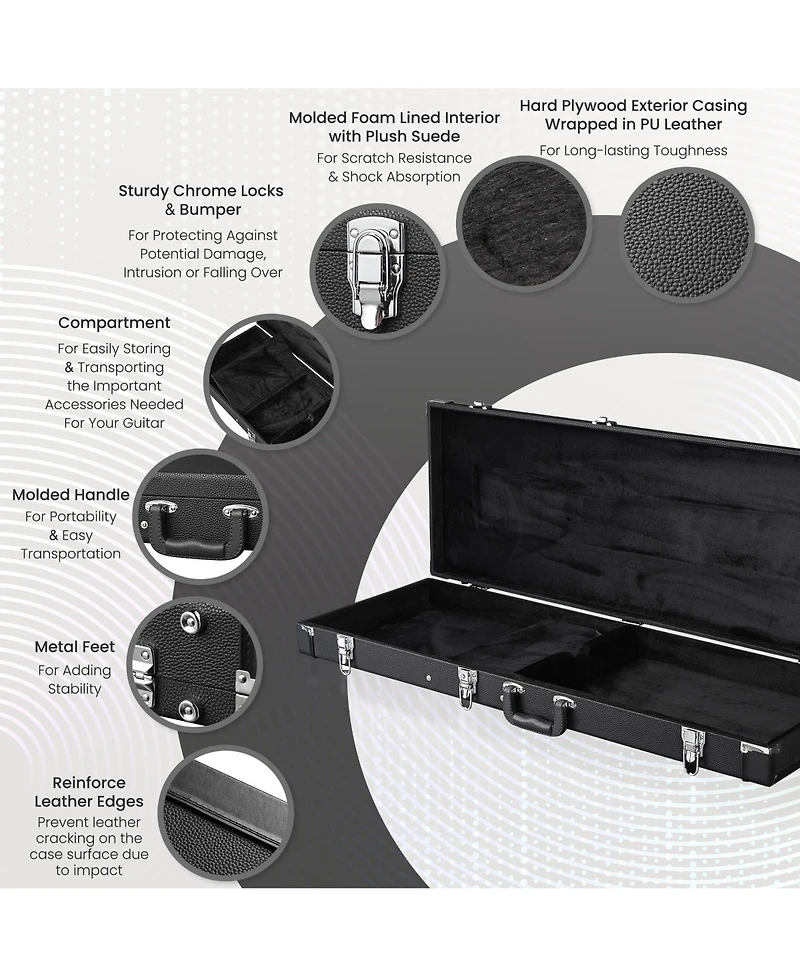 Molded Foam Lined Interior with Plush Suede
For Scratch Resistance & Shock Absorption

Hard Plywood Exterior Casing Wrapped in PU Leather
For Long-lasting Toughness

Sturdy Chrome Locks & Bumper
For Protecting Against Potential Damage, Intrusion or Falling Over

Compartment
For Easily Storing & Transporting the Important Accessories Needed For Your Guitar

Molded Handle
For Portability & Easy Transportation

Metal Feet
For Adding Stability

Reinforce Leather Edges
Prevent leather cracking on the case surface due to impact