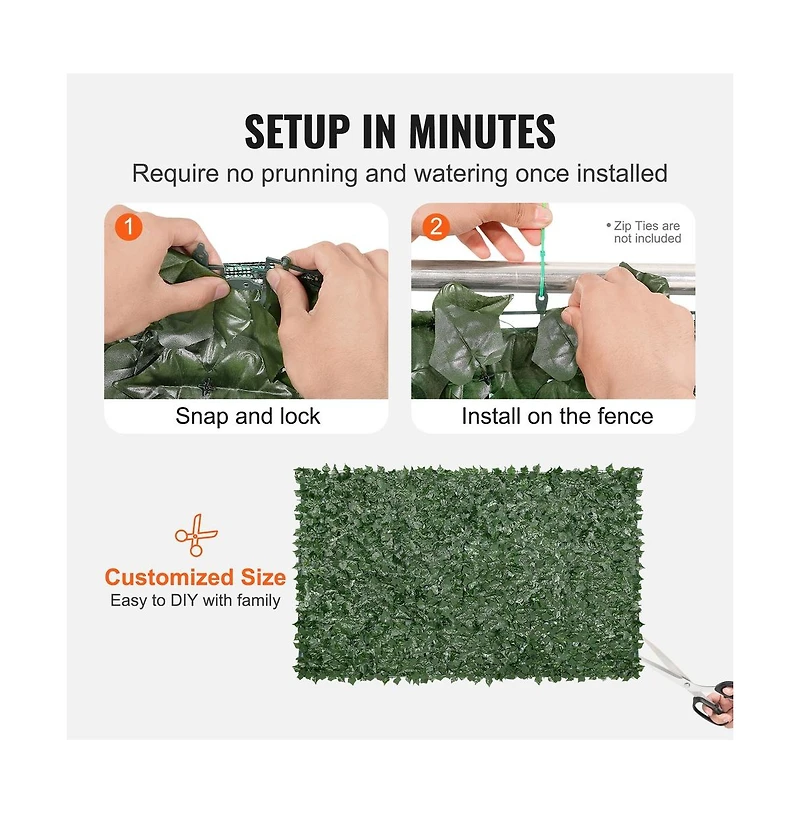 SETUP IN MINUTES
Require no prunning and watering once installed

1
Snap and lock

2
• Zip Ties are not included
Install on the fence

Customized Size
Easy to DIY with family