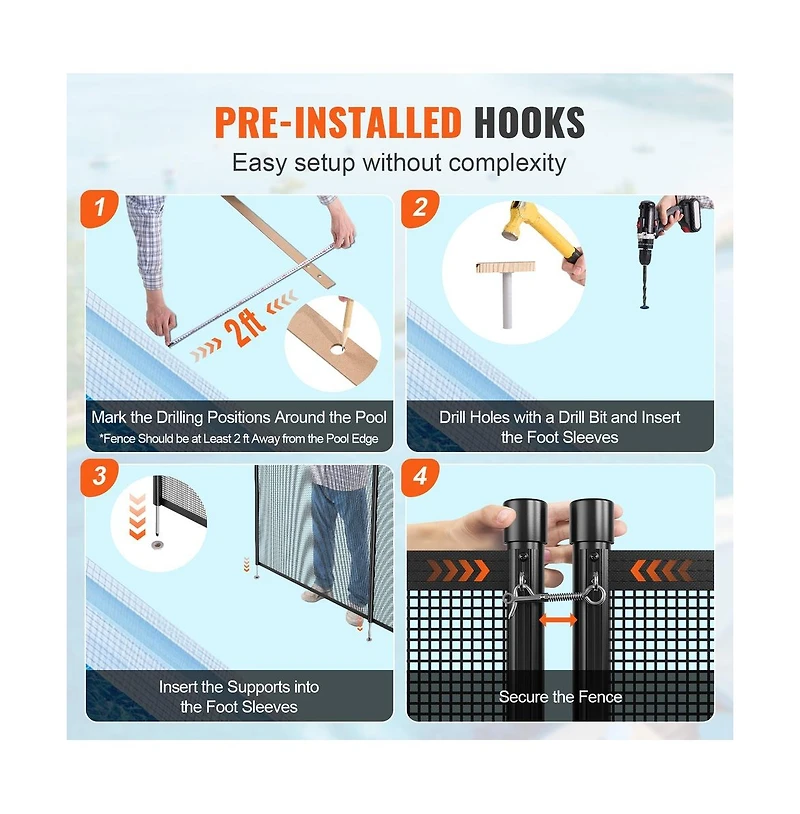 PRE-INSTALLED HOOKS
Easy setup without complexity

1

2ft

Mark the Drilling Positions Around the Pool
*Fence Should be at Least 2 ft Away from the Pool Edge

2

Drill Holes with a Drill Bit and Insert the Foot Sleeves

3

Insert the Supports into the Foot Sleeves

4

Secure the Fence