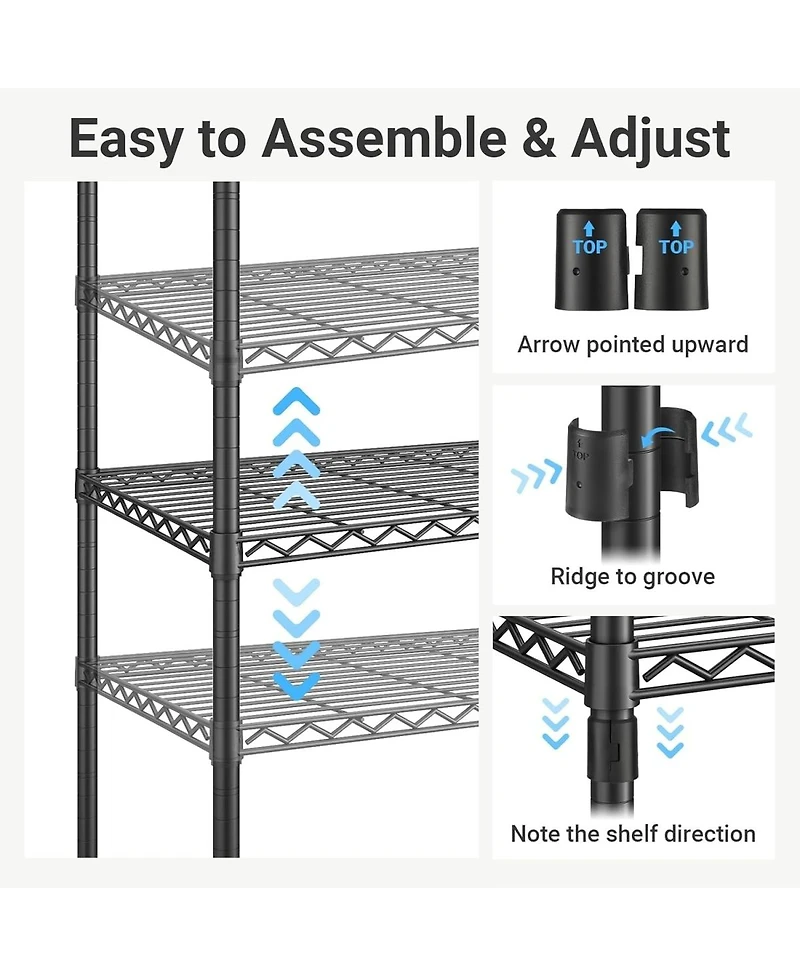 Easy to Assemble & Adjust

TOP TOP

Arrow pointed upward

TOP

Ridge to groove

Note the shelf direction