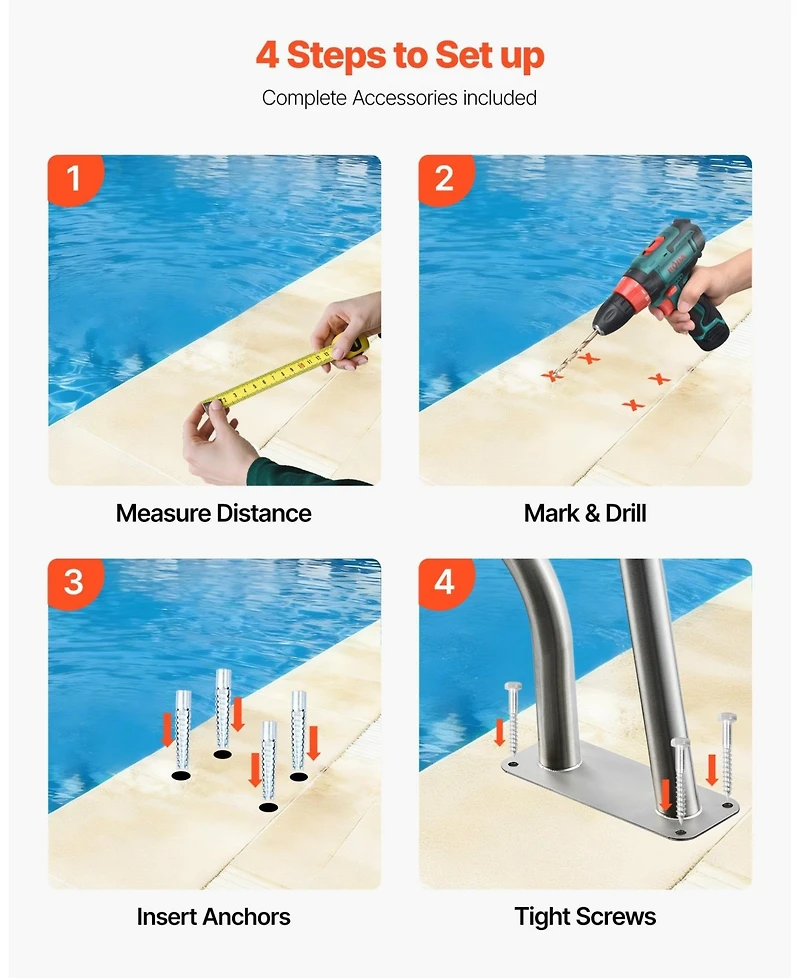 4 Steps to Set up
Complete Accessories included

1

Measure Distance

2

Mark & Drill

3

Insert Anchors

4

Tight Screws