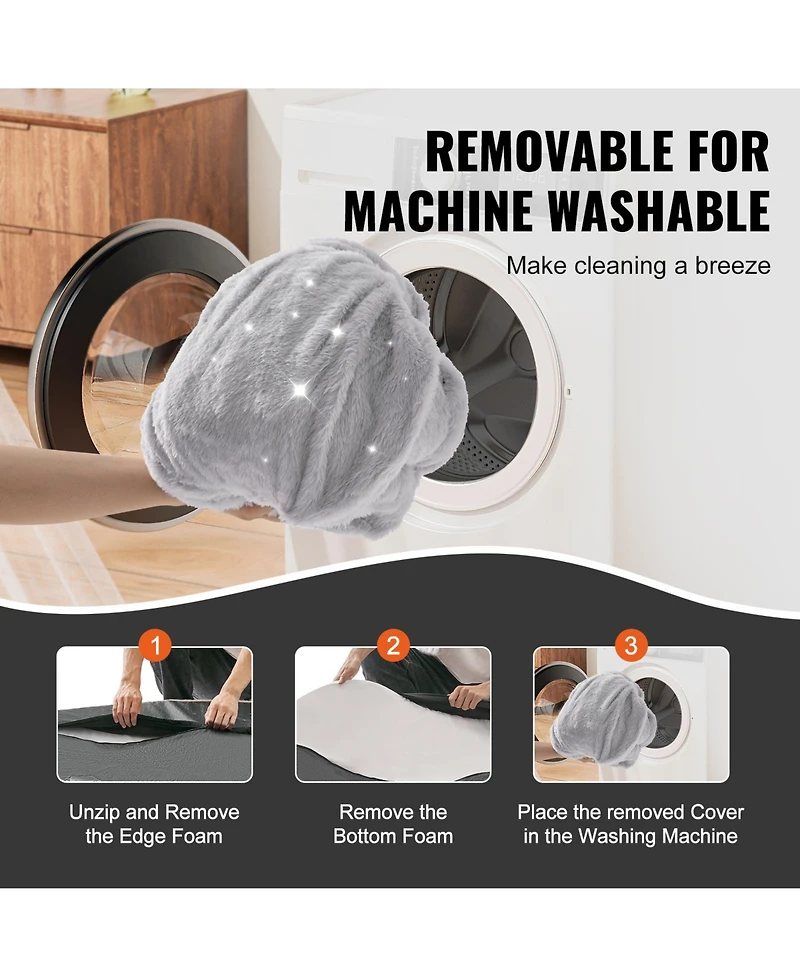 REMOVABLE FOR MACHINE WASHABLE

Make cleaning a breeze

1

Unzip and Remove the Edge Foam

2

Remove the Bottom Foam

3

Place the removed Cover in the Washing Machine