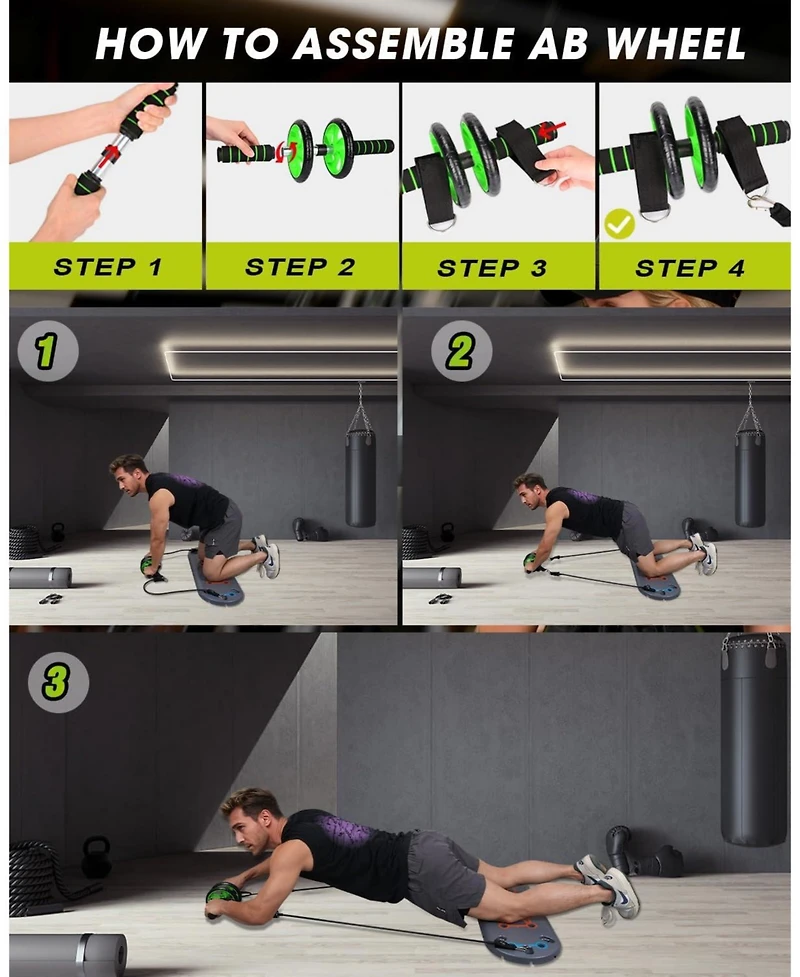 HOW TO ASSEMBLE AB WHEEL

STEP 1

STEP 2

STEP 3

STEP 4

1

2

3