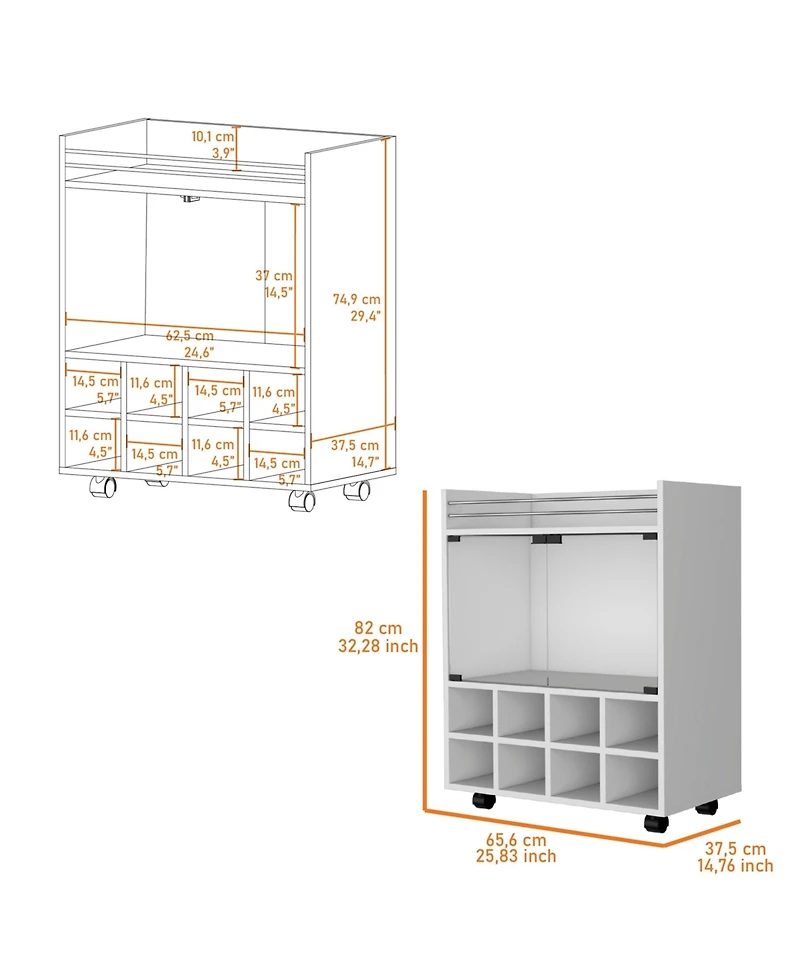 10,1 cm
3,9"

37 cm
14,5"

74,9 cm
29,4"

62,5 cm
24,6"

14,5 cm
5,7"

11,6 cm
4,5"

14,5 cm
5,7"

11,6 cm
4,5"

11,6 cm
4,5"

14,5 cm
5,7"

11,6 cm
4,5"

14,5 cm
5,7"

37,5 cm
14,7"

82 cm
32,28 inch

65,6 cm
25,83 inch

37,5 cm
14,76 inch