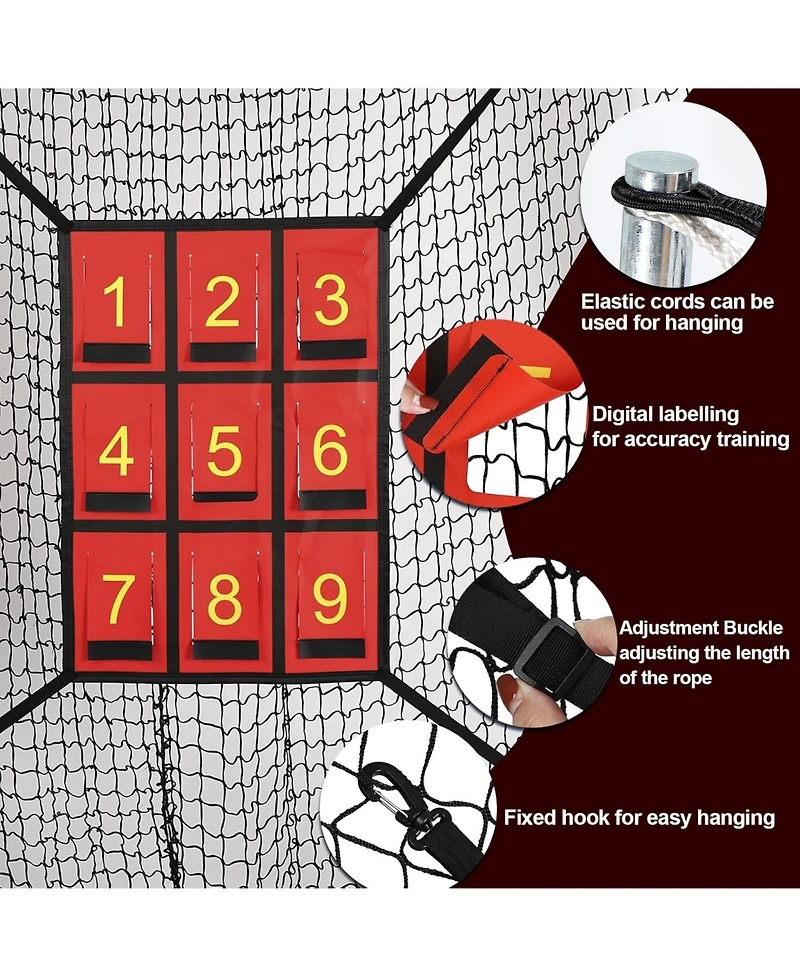 1 2 3
4 5 6
7 8 9

Elastic cords can be used for hanging

Digital labelling for accuracy training

Adjustment Buckle adjusting the length of the rope

Fixed hook for easy hanging