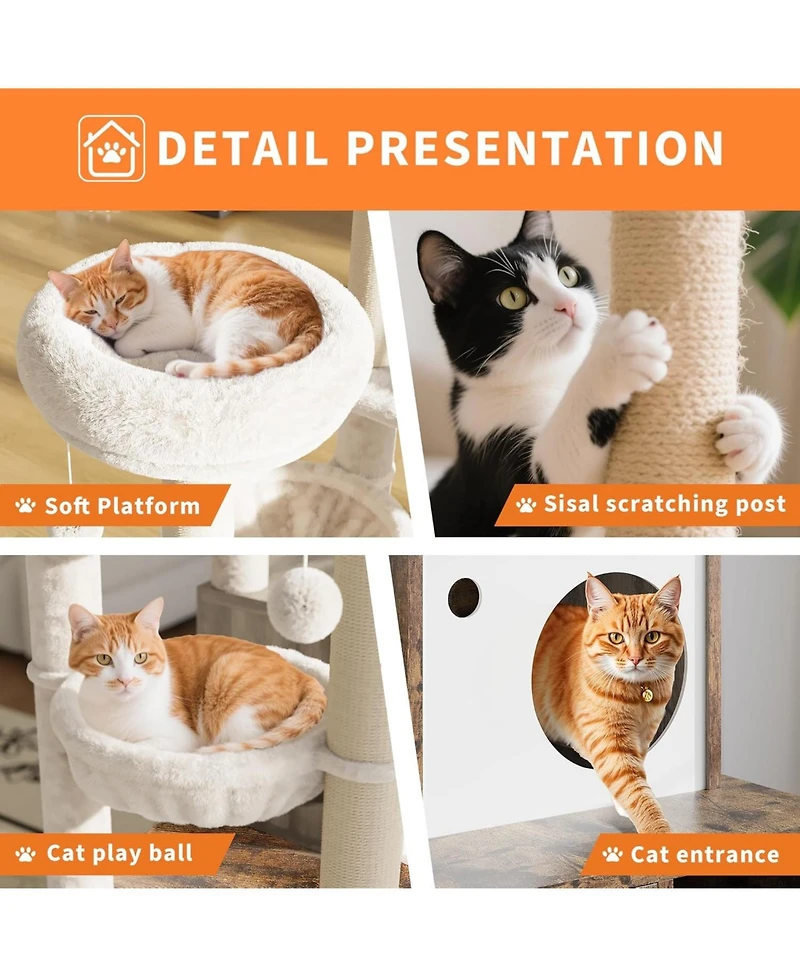 DETAIL PRESENTATION

Soft Platform

Sisal scratching post

Cat play ball

Cat entrance