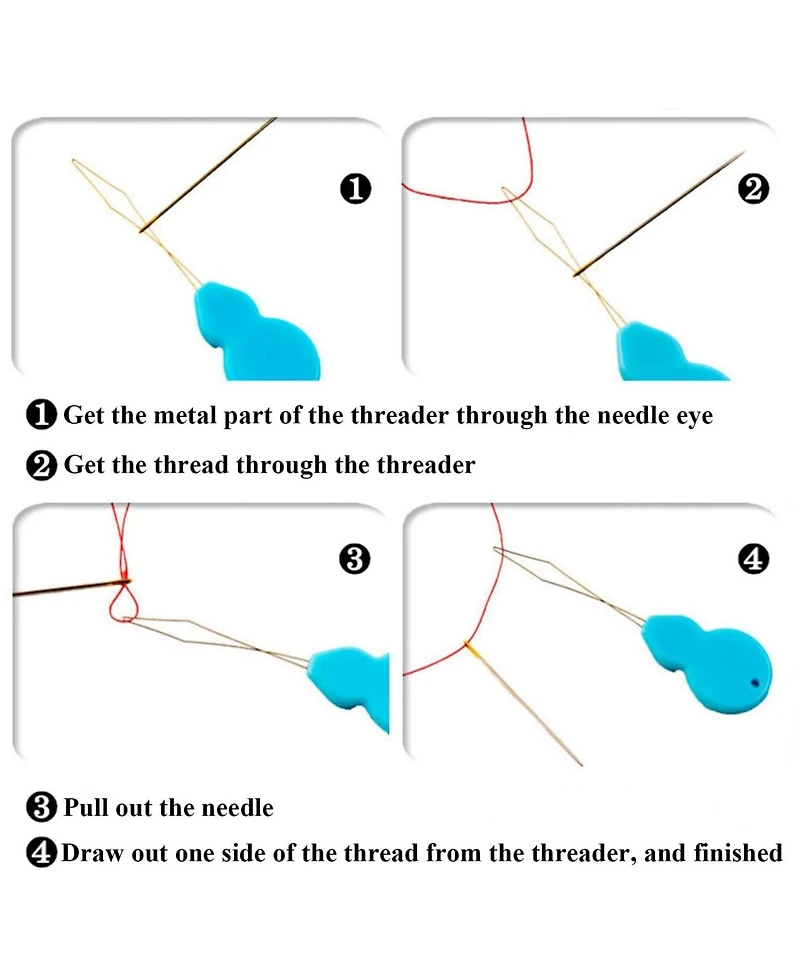 ❶

❷

❶ Get the metal part of the threader through the needle eye

❷ Get the thread through the threader

❸

❹

❸ Pull out the needle

❹ Draw out one side of the thread from the threader, and finished