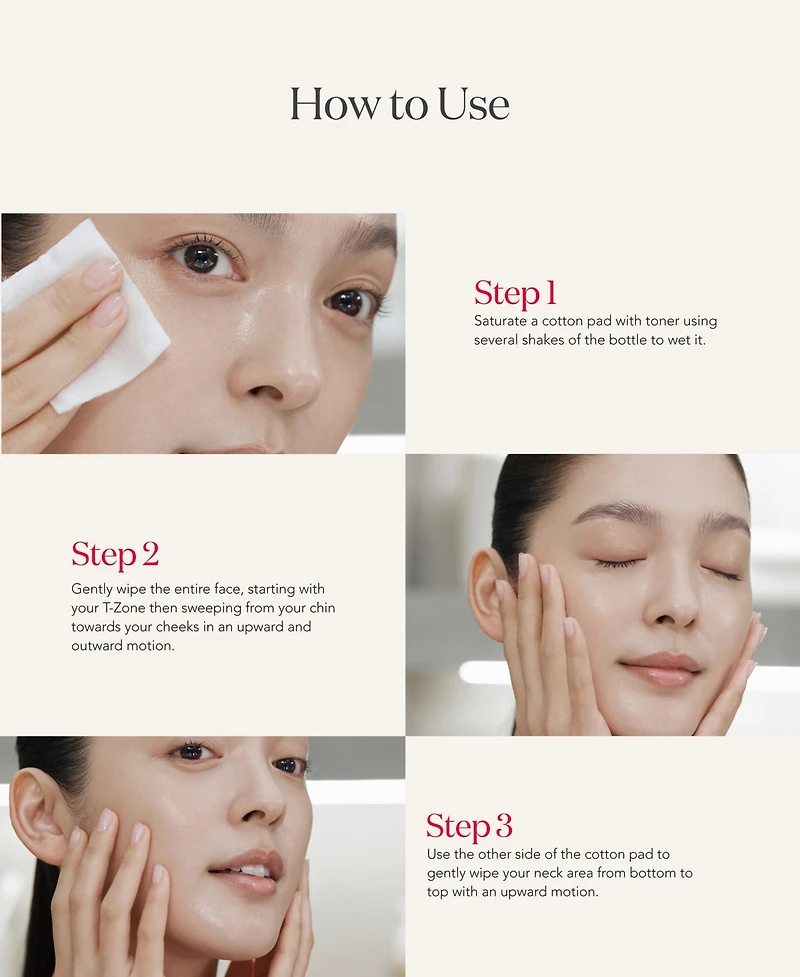 How to Use

Step 1
Saturate a cotton pad with toner using several shakes of the bottle to wet it.

Step 2
Gently wipe the entire face, starting with your T-Zone then sweeping from your chin towards your cheeks in an upward and outward motion.

Step 3
Use the other side of the cotton pad to gently wipe your neck area from bottom to top with an upward motion.