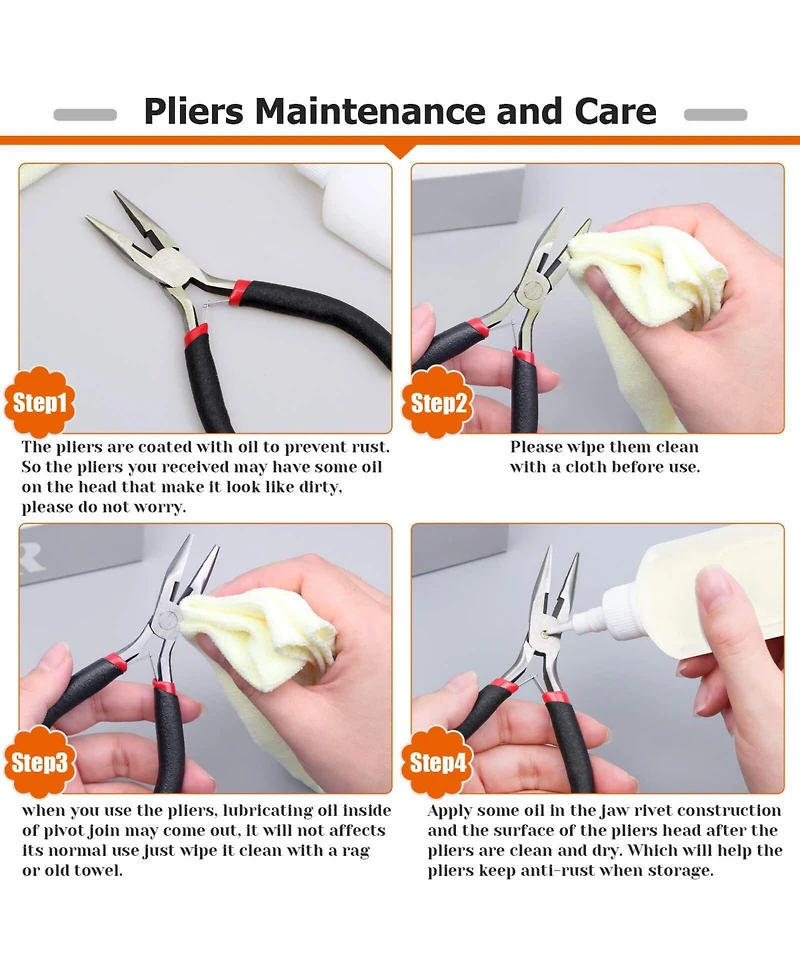 Pliers Maintenance and Care

Step1

The pliers are coated with oil to prevent rust. So the pliers you received may have some oil on the head that make it look like dirty, please do not worry.

Step2

Please wipe them clean with a cloth before use.

Step3

when you use the pliers, lubricating oil inside of pivot join may come out, it will not affects its normal use just wipe it clean with a rag or old towel.

Step4

Apply some oil in the jaw rivet construction and the surface of the pliers head after the pliers are clean and dry. Which will help the pliers keep anti-rust when storage.