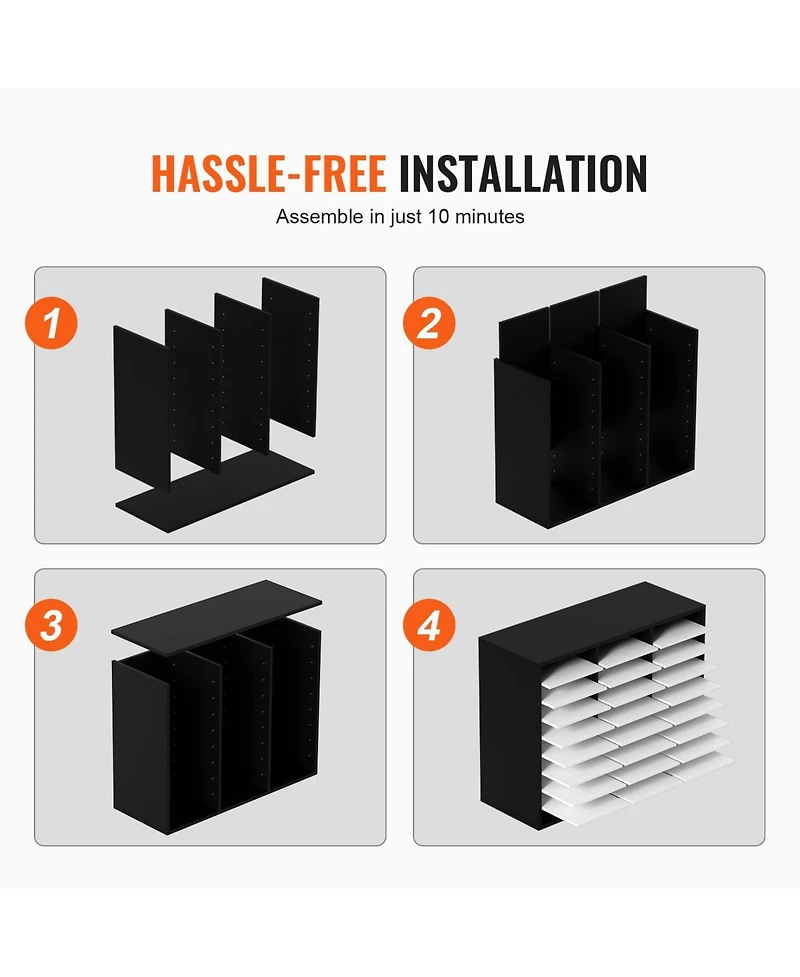 HASSLE-FREE INSTALLATION
Assemble in just 10 minutes

1

2

3

4