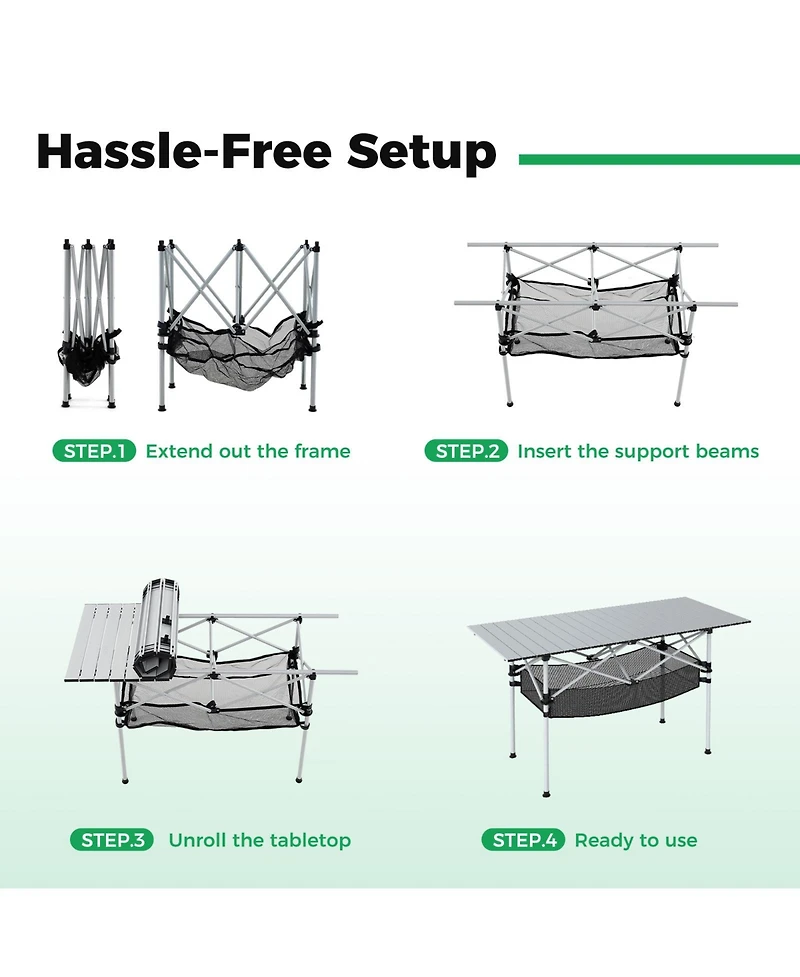 Hassle-Free Setup

STEP.1 Extend out the frame

STEP.2 Insert the support beams

STEP.3 Unroll the tabletop

STEP.4 Ready to use