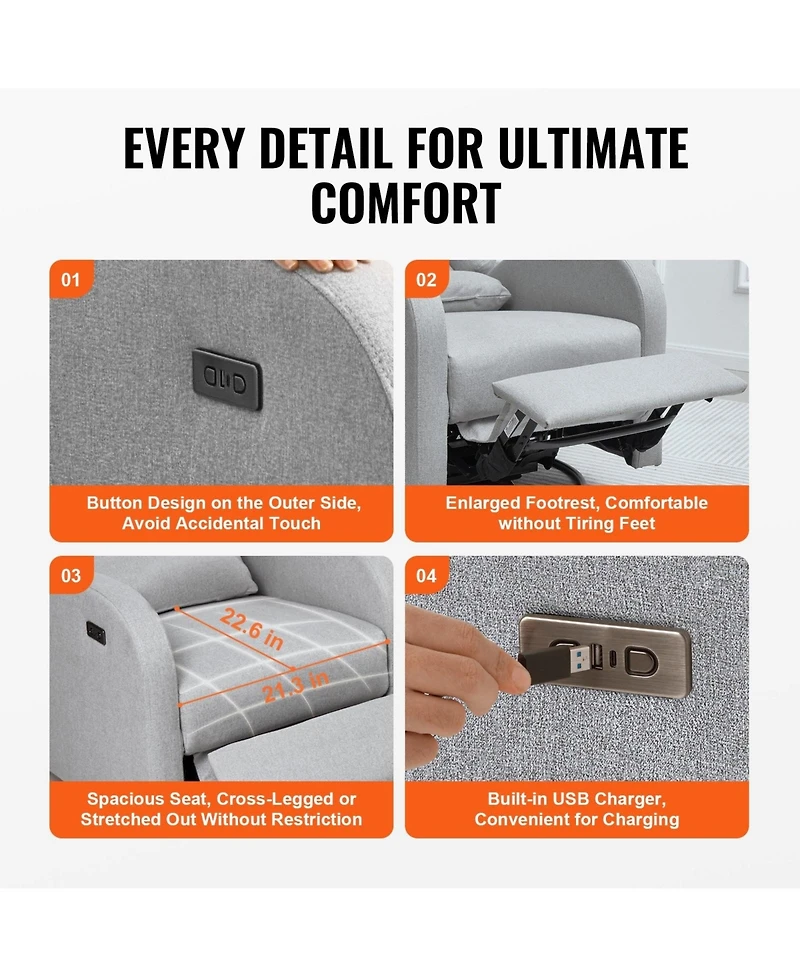 EVERY DETAIL FOR ULTIMATE COMFORT

01

Button Design on the Outer Side, Avoid Accidental Touch

02

Enlarged Footrest, Comfortable without Tiring Feet

03

22.6 in

21.3 in

Spacious Seat, Cross-Legged or Stretched Out Without Restriction

04

Built-in USB Charger, Convenient for Charging