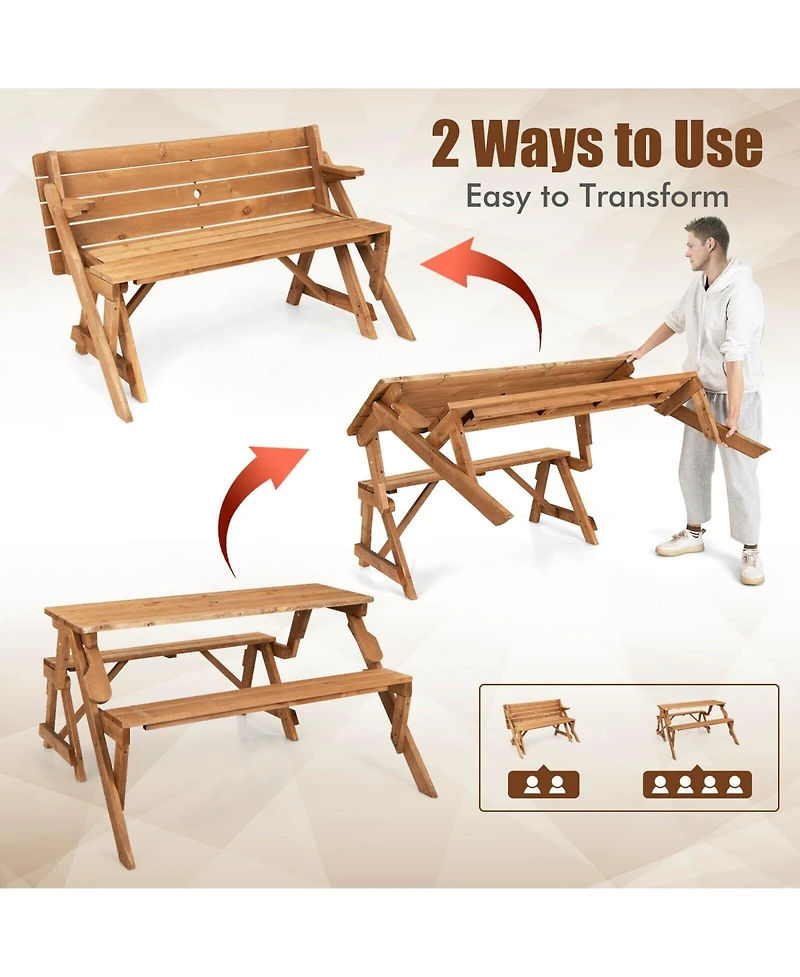 2 Ways to Use
Easy to Transform