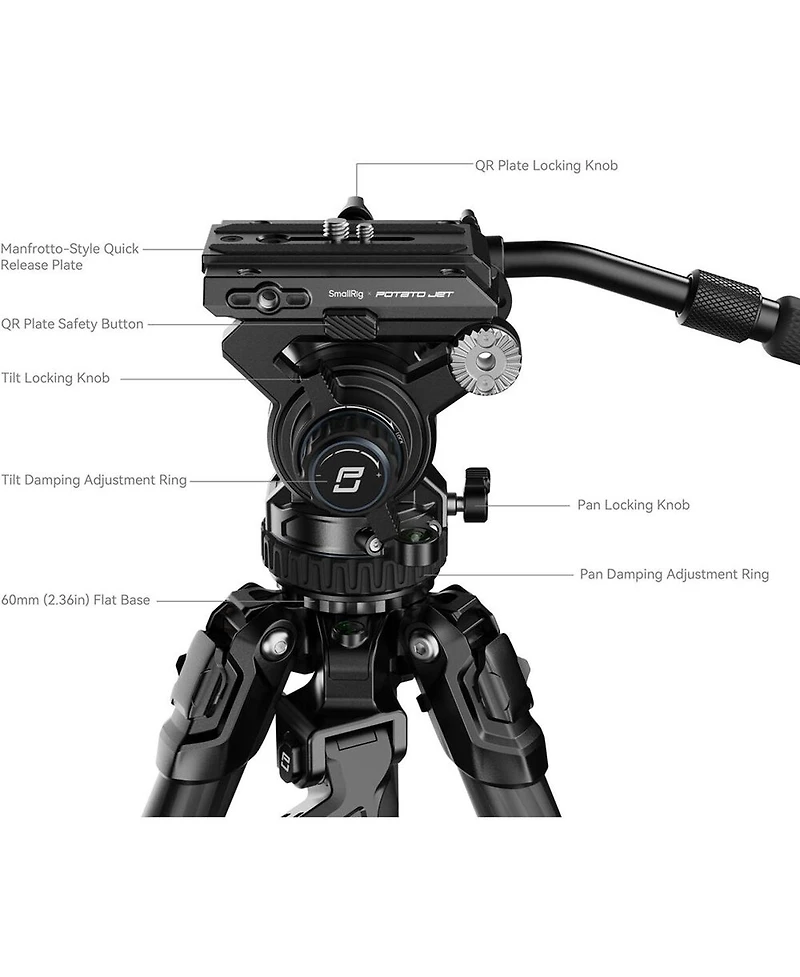 QR Plate Locking Knob

Manfrotto-Style Quick Release Plate

SmallRig × POTATO JET

QR Plate Safety Button

Tilt Locking Knob

Tilt Damping Adjustment Ring

Pan Locking Knob

Pan Damping Adjustment Ring

60mm (2.36in) Flat Base