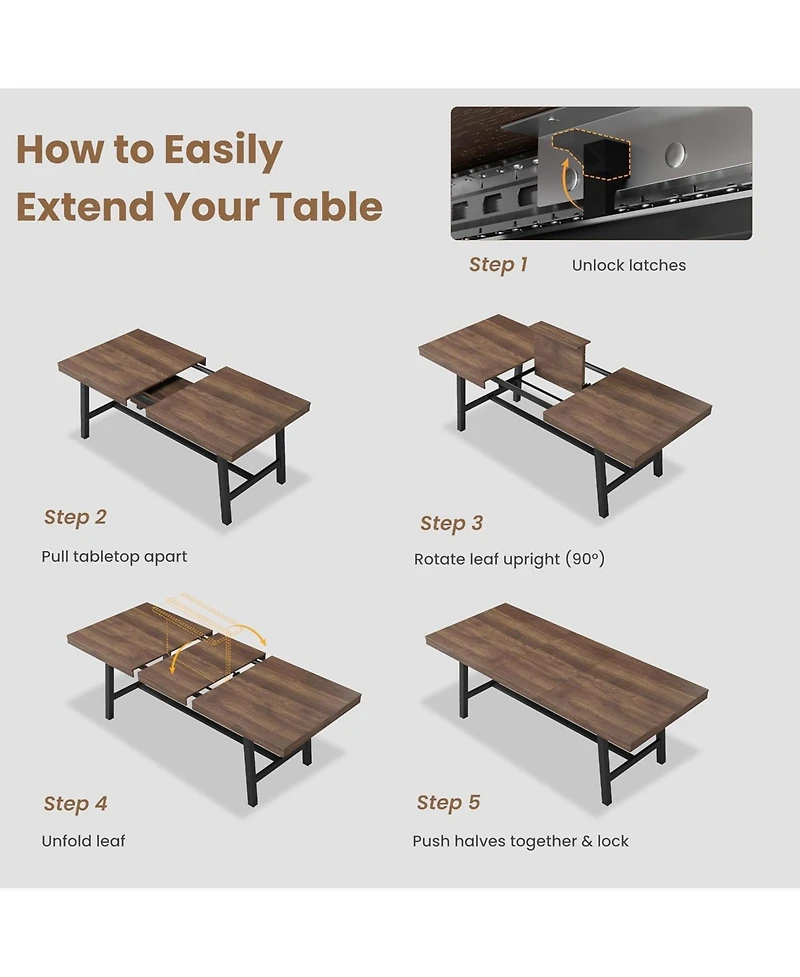 How to Easily Extend Your Table

Step 1
Unlock latches

Step 2
Pull tabletop apart

Step 3
Rotate leaf upright (90°)

Step 4
Unfold leaf

Step 5
Push halves together & lock