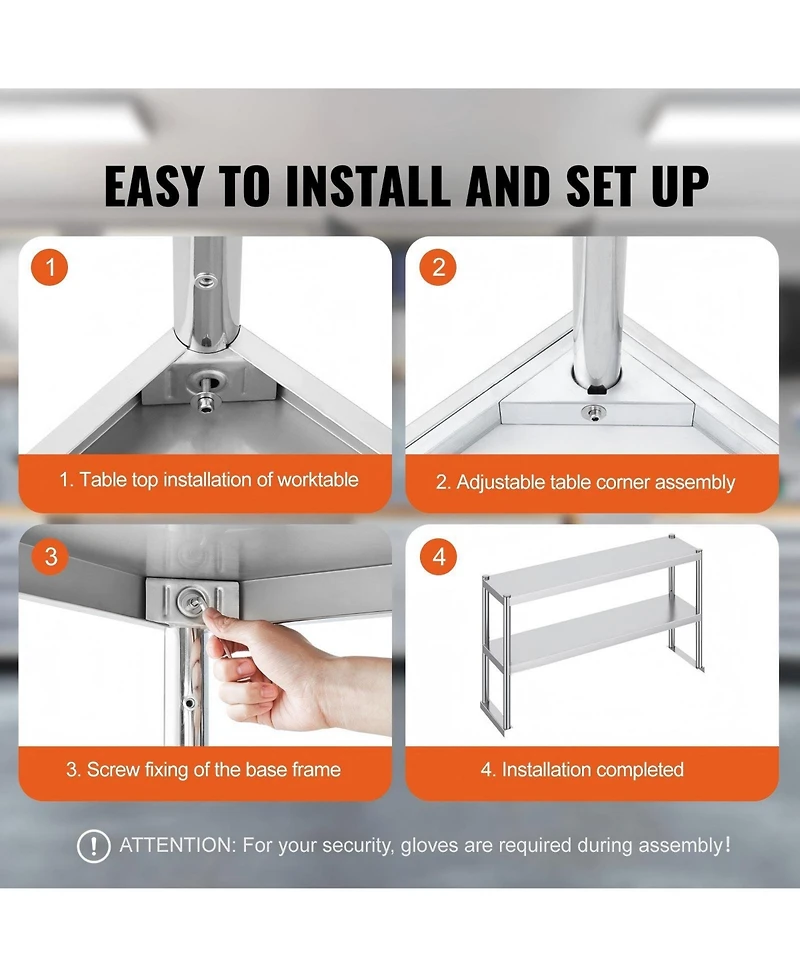 EASY TO INSTALL AND SET UP

1

1. Table top installation of worktable

2

2. Adjustable table corner assembly

3

3. Screw fixing of the base frame

4

4. Installation completed

! ATTENTION: For your security, gloves are required during assembly!