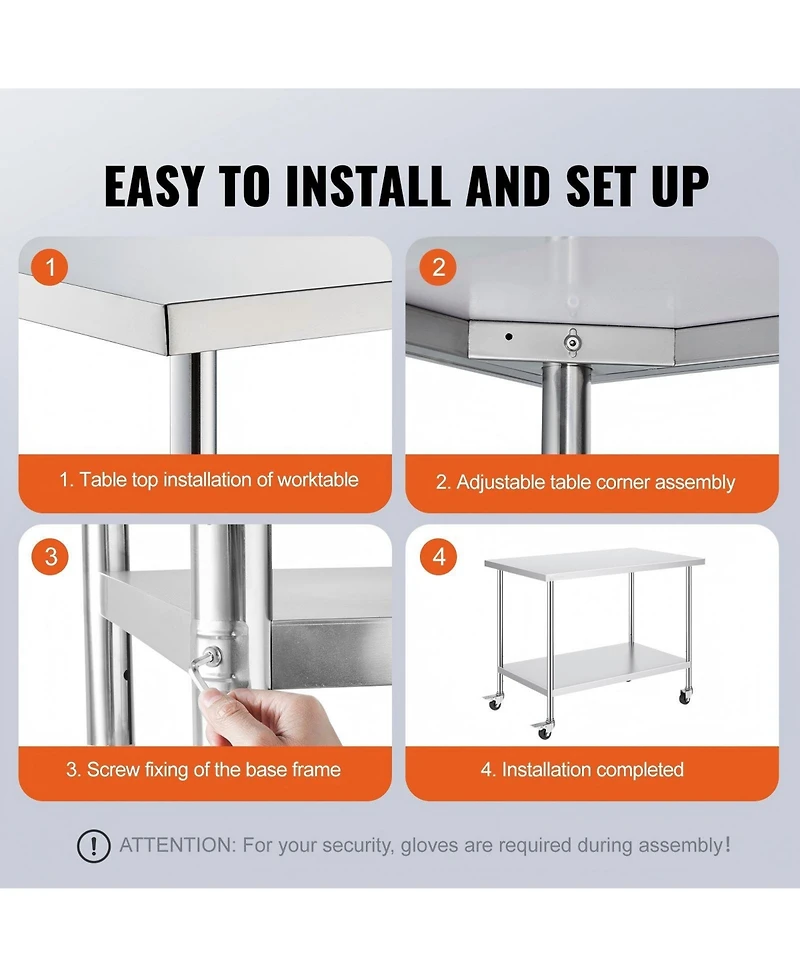 EASY TO INSTALL AND SET UP

1

1. Table top installation of worktable

2

2. Adjustable table corner assembly

3

3. Screw fixing of the base frame

4

4. Installation completed

ATTENTION: For your security, gloves are required during assembly!