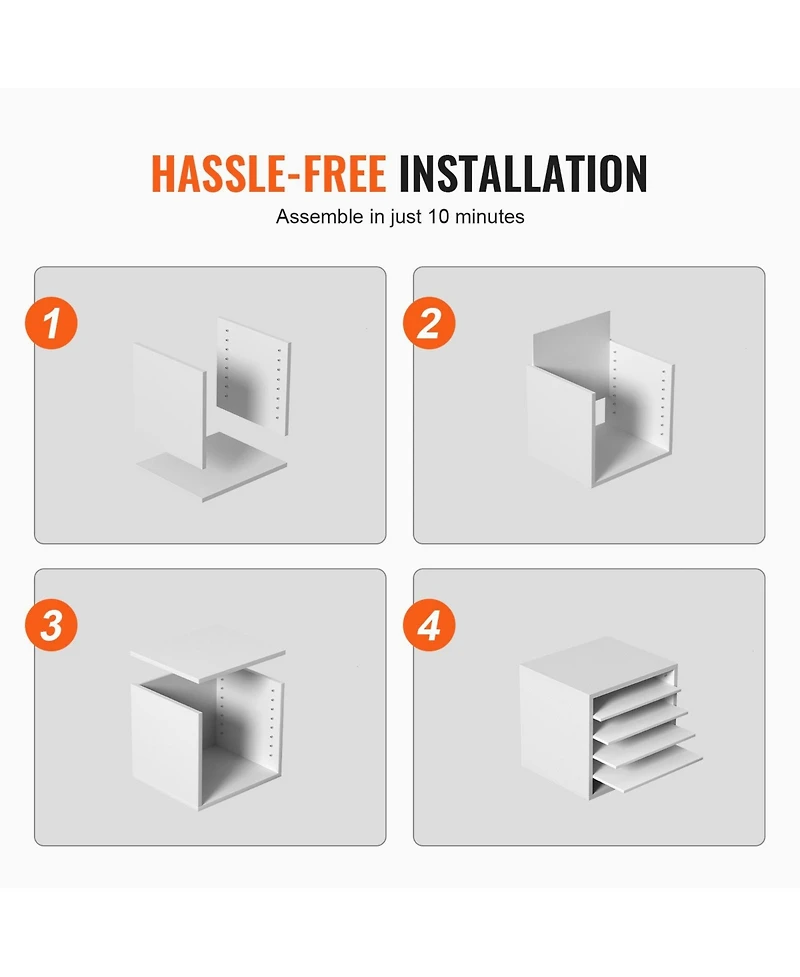 HASSLE-FREE INSTALLATION

Assemble in just 10 minutes

1

2

3

4