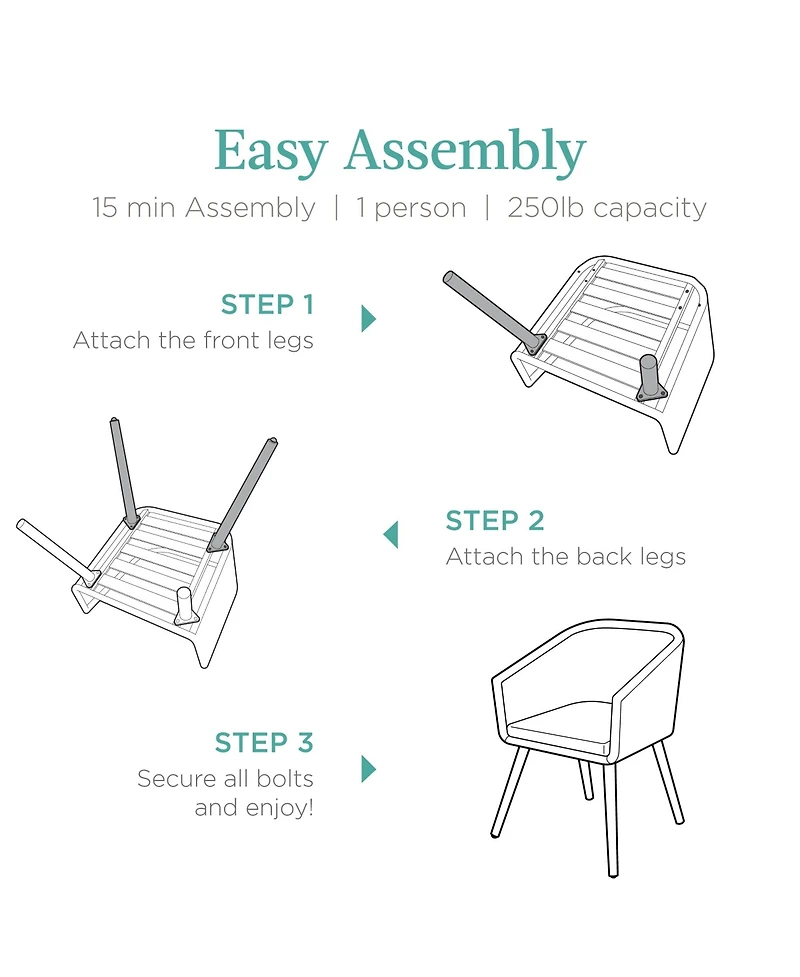 Easy Assembly

15 min Assembly | 1 person | 250lb capacity

STEP 1
Attach the front legs

STEP 2
Attach the back legs

STEP 3
Secure all bolts and enjoy!