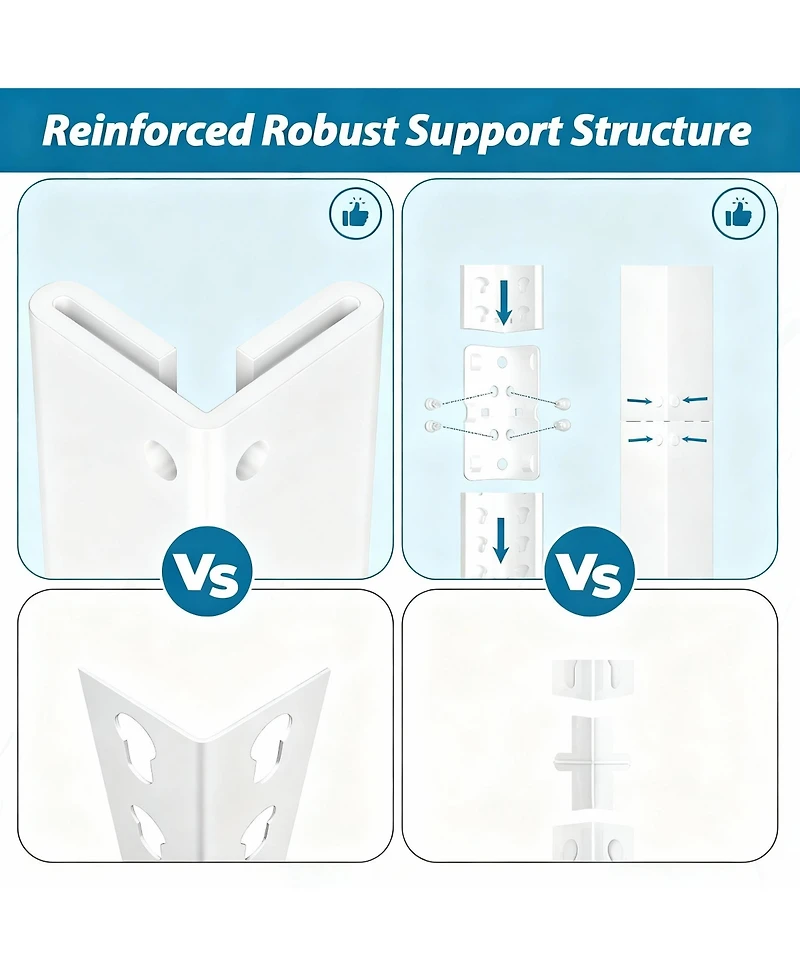 Reinforced Robust Support Structure

Vs

Vs