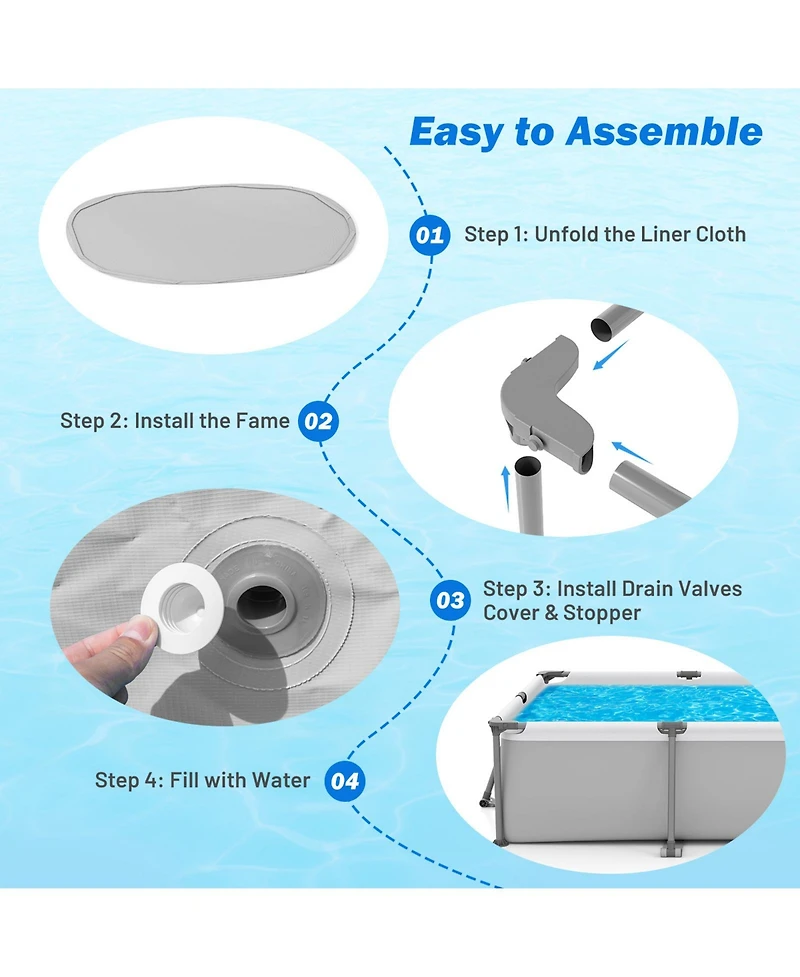 Easy to Assemble

01 Step 1: Unfold the Liner Cloth

Step 2: Install the Fame 02

03 Step 3: Install Drain Valves Cover & Stopper

Step 4: Fill with Water 04