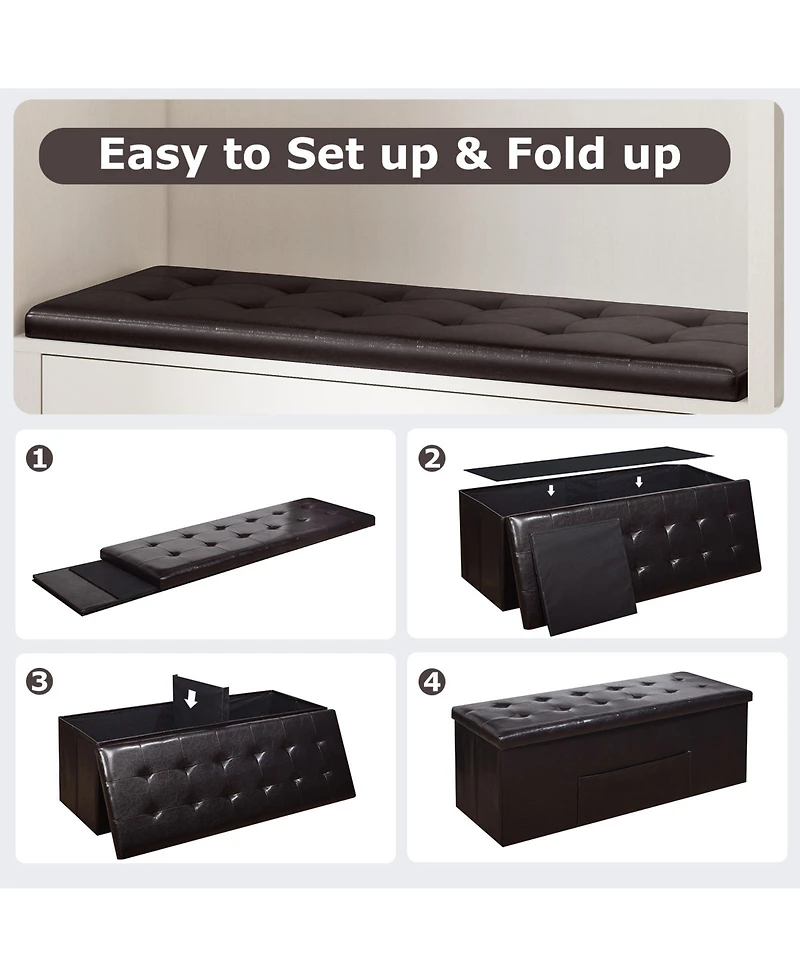 Easy to Set up & Fold up

1

2

3

4