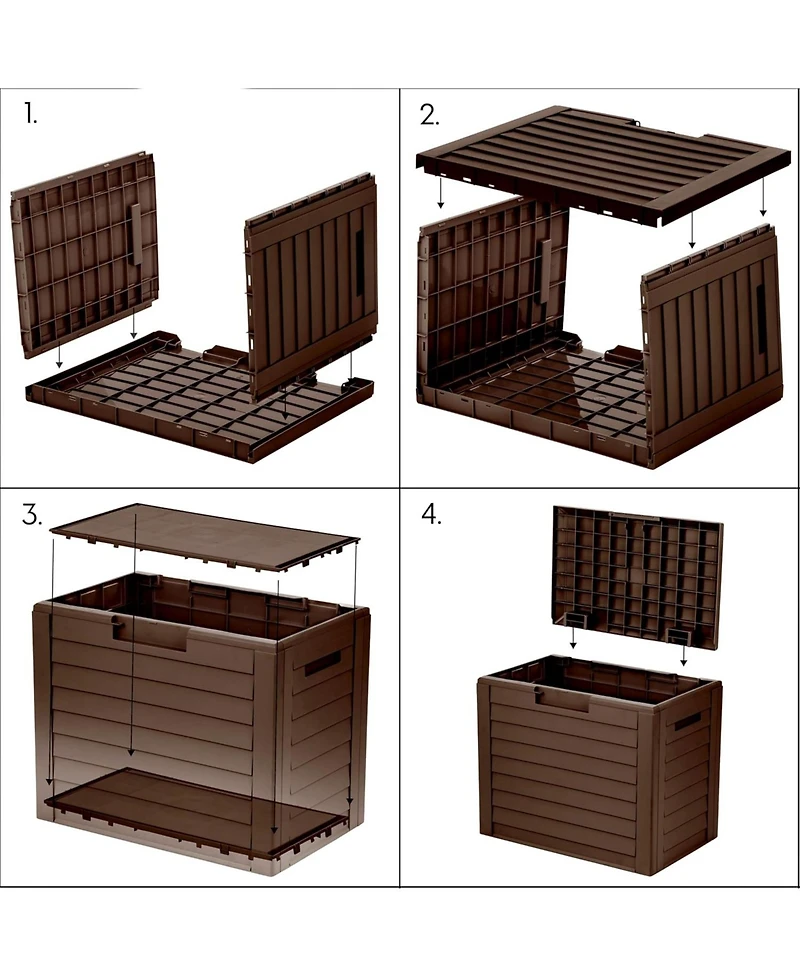 1.

2.

3.

4.